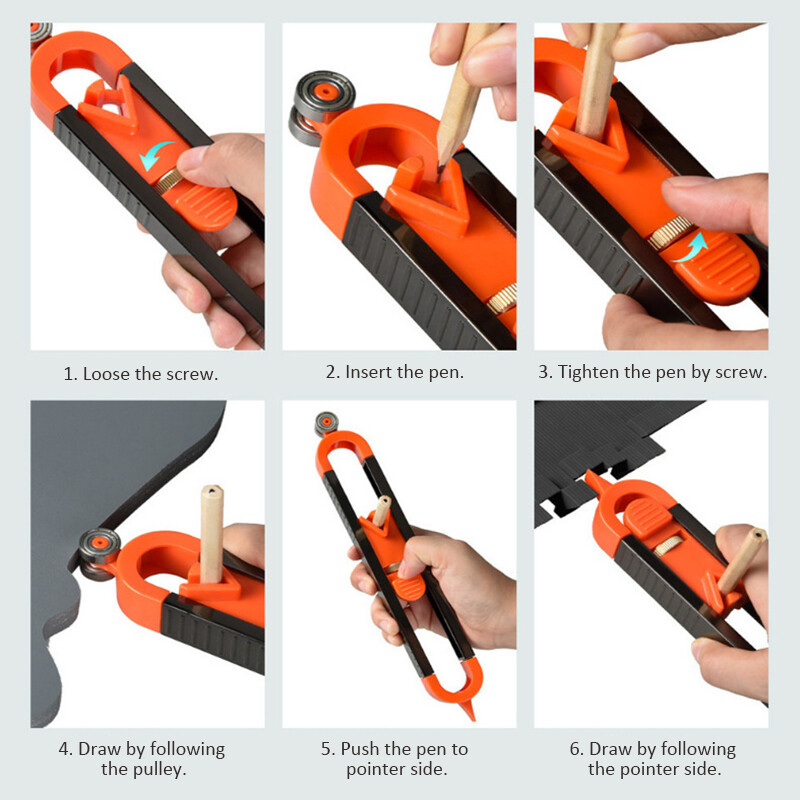 1. Loose the screw.

2. Insert the pen.

3. Tighten the pen by screw.

4. Draw by following the pulley.

5. Push the pen to pointer side.

6. Draw by following the pointer side.