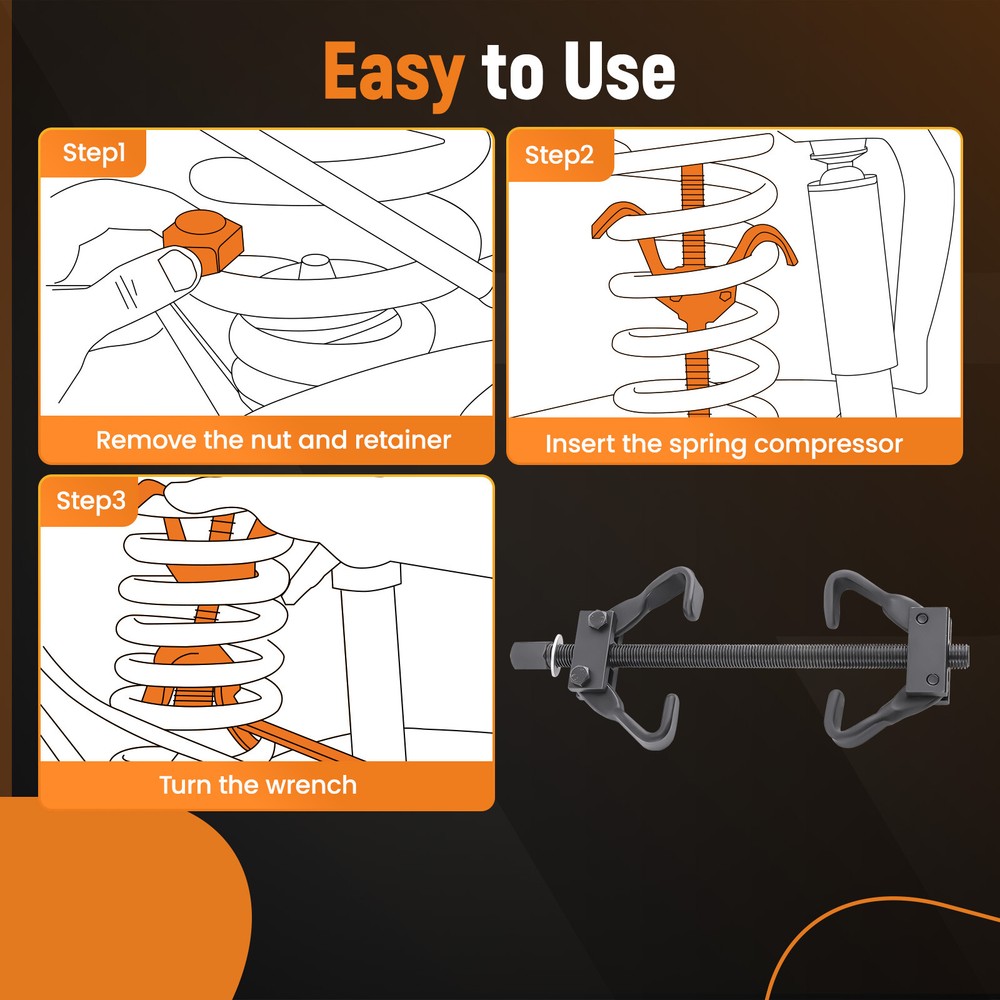 Easy to Use

Step1

Remove the nut and retainer

Step2

Insert the spring compressor

Step3

Turn the wrench