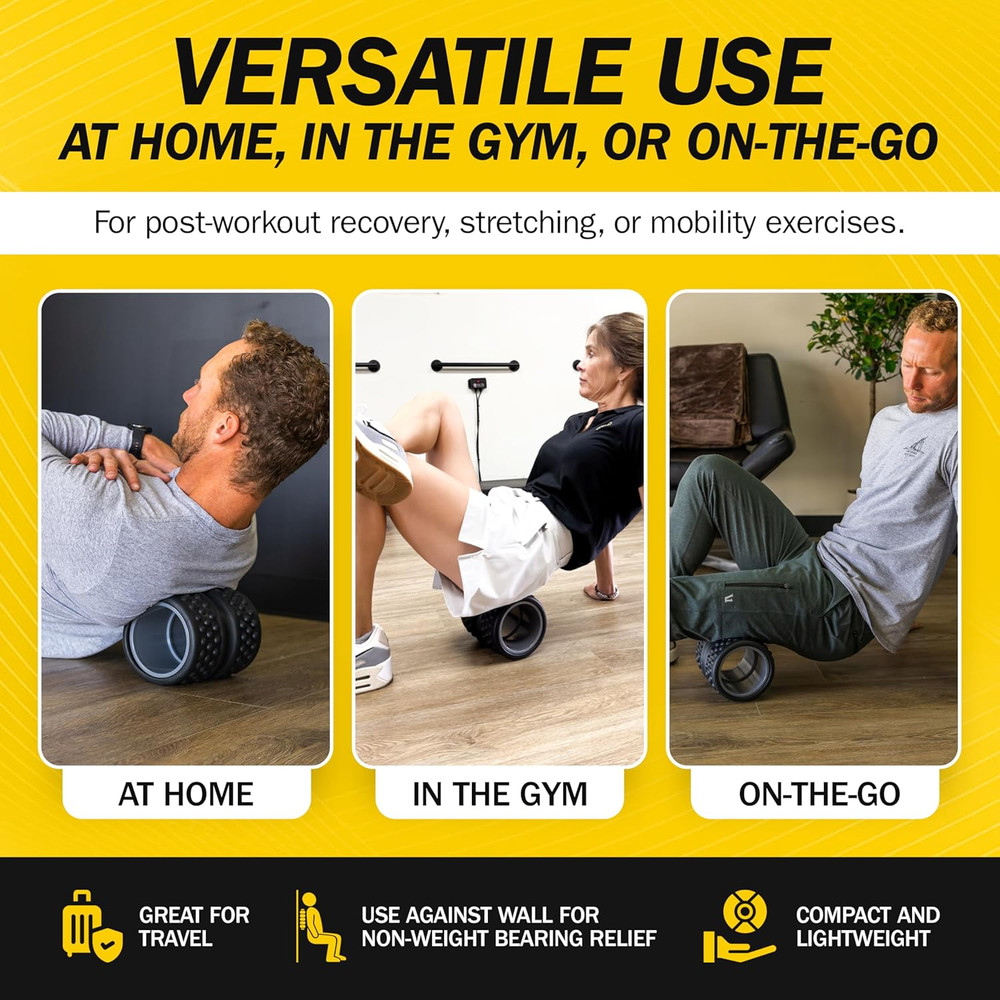 VERSATILE USE
AT HOME, IN THE GYM, OR ON-THE-GO

For post-workout recovery, stretching, or mobility exercises.

AT HOME

IN THE GYM

ON-THE-GO

GREAT FOR TRAVEL

USE AGAINST WALL FOR NON-WEIGHT BEARING RELIEF

COMPACT AND LIGHTWEIGHT