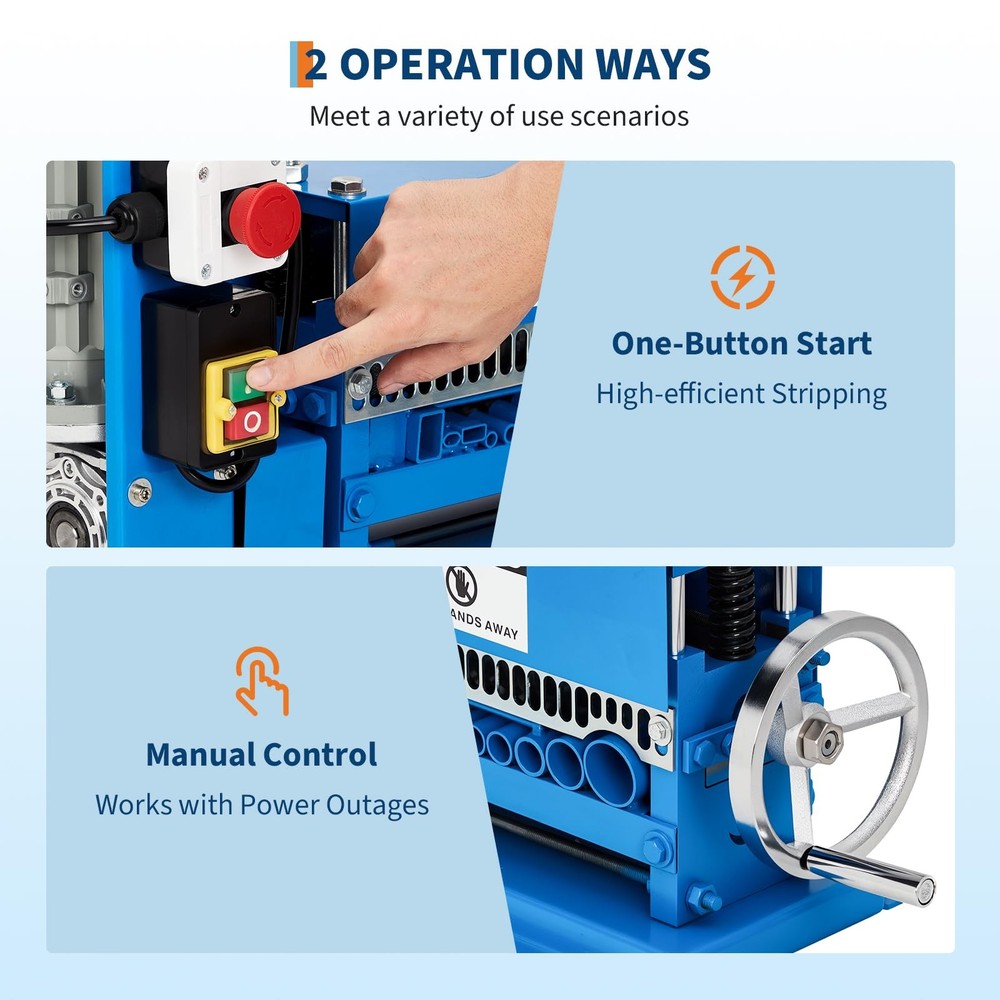 2 OPERATION WAYS
Meet a variety of use scenarios

O

One-Button Start
High-efficient Stripping

ANDS AWAY

Manual Control
Works with Power Outages