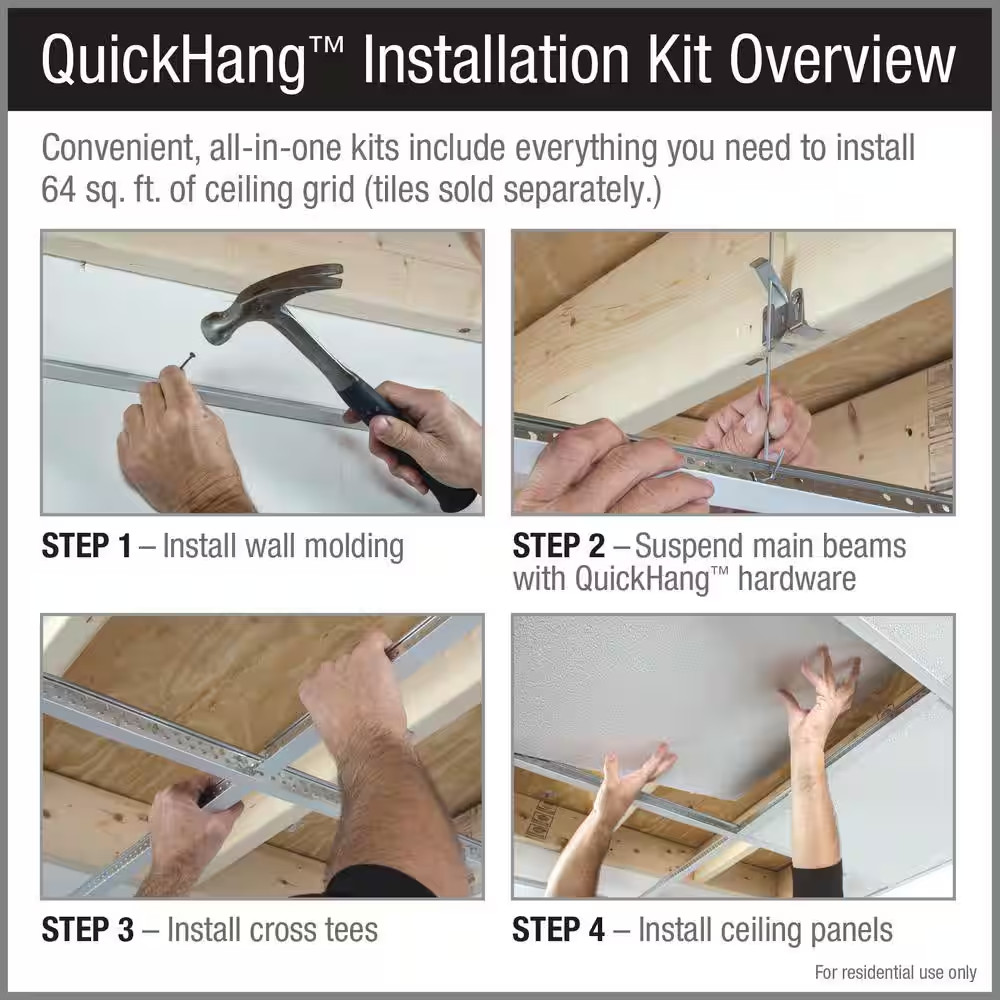 QuickHang™ Installation Kit Overview

Convenient, all-in-one kits include everything you need to install 64 sq. ft. of ceiling grid (tiles sold separately.)

STEP 1 – Install wall molding

STEP 2 – Suspend main beams with QuickHang™ hardware

STEP 3 – Install cross tees

STEP 4 – Install ceiling panels

For residential use only