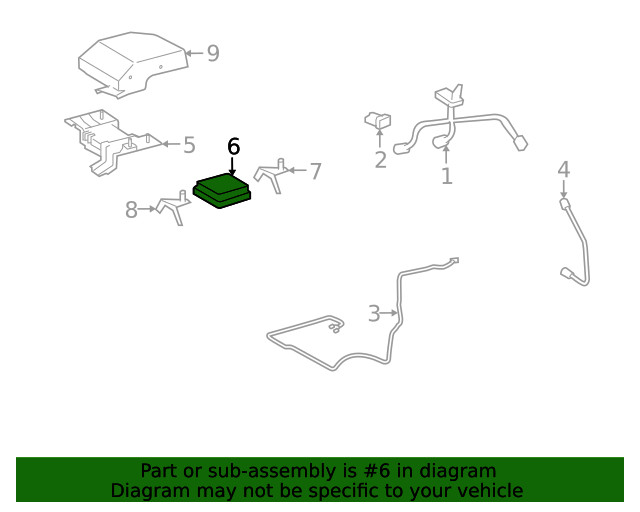 9
5
6
7
8
2
1
4
3

Part or sub-assembly is #6 in diagram
Diagram may not be specific to your vehicle