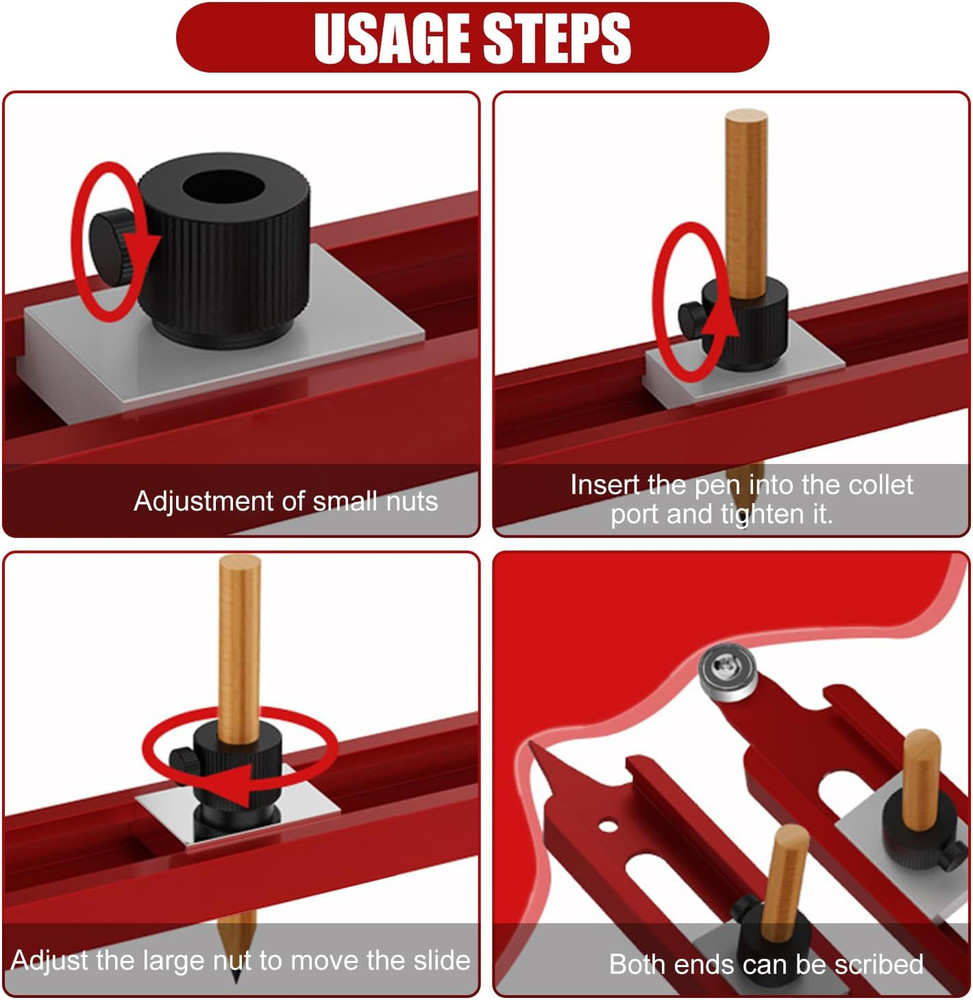 USAGE STEPS

Adjustment of small nuts

Insert the pen into the collet port and tighten it.

Adjust the large nut to move the slide

Both ends can be scribed