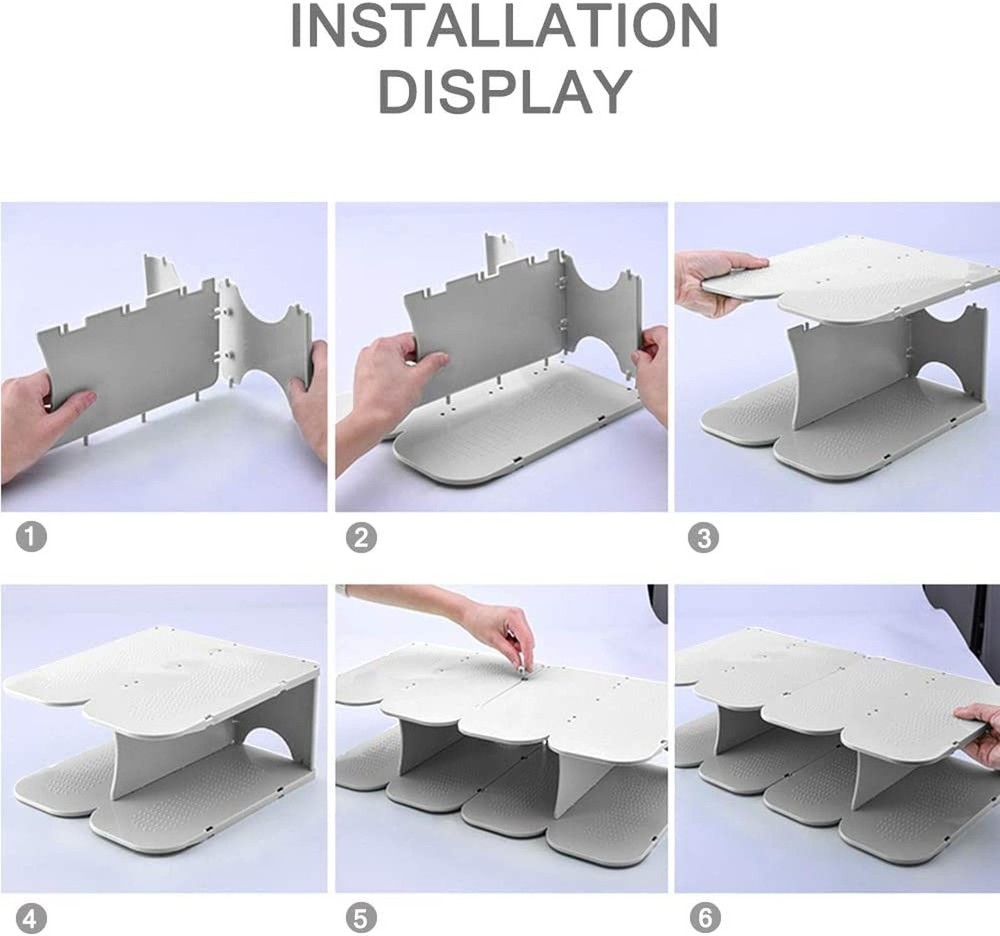 INSTALLATION DISPLAY

1

2

3

4

5

6