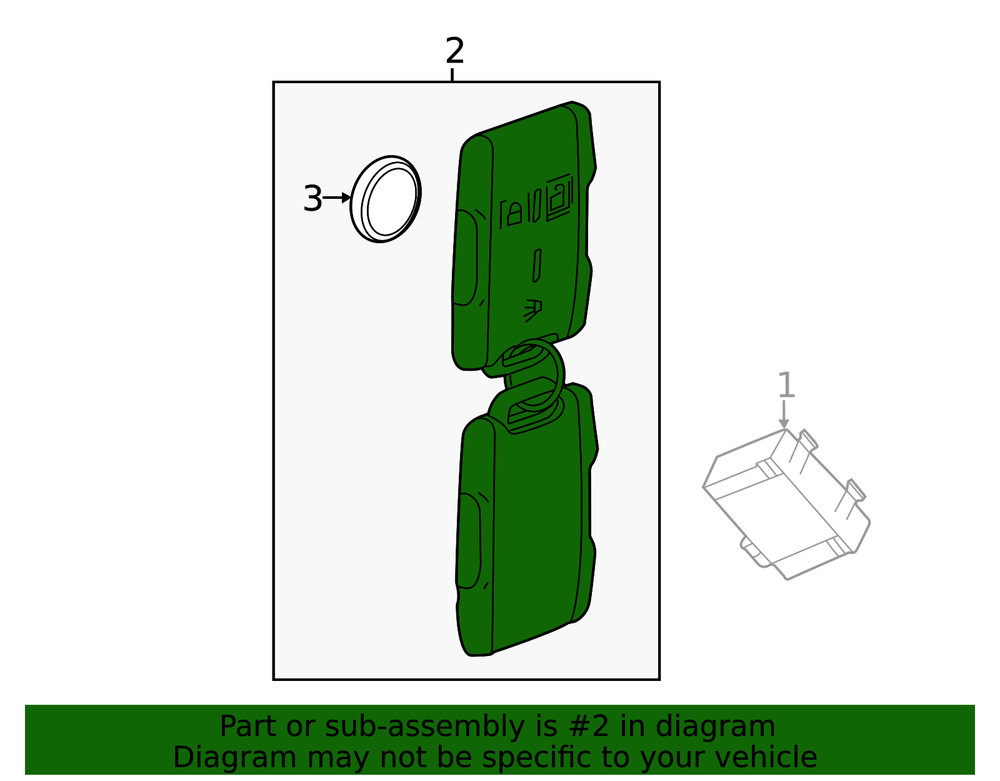 2

3

1

Part or sub-assembly is #2 in diagram
Diagram may not be specific to your vehicle