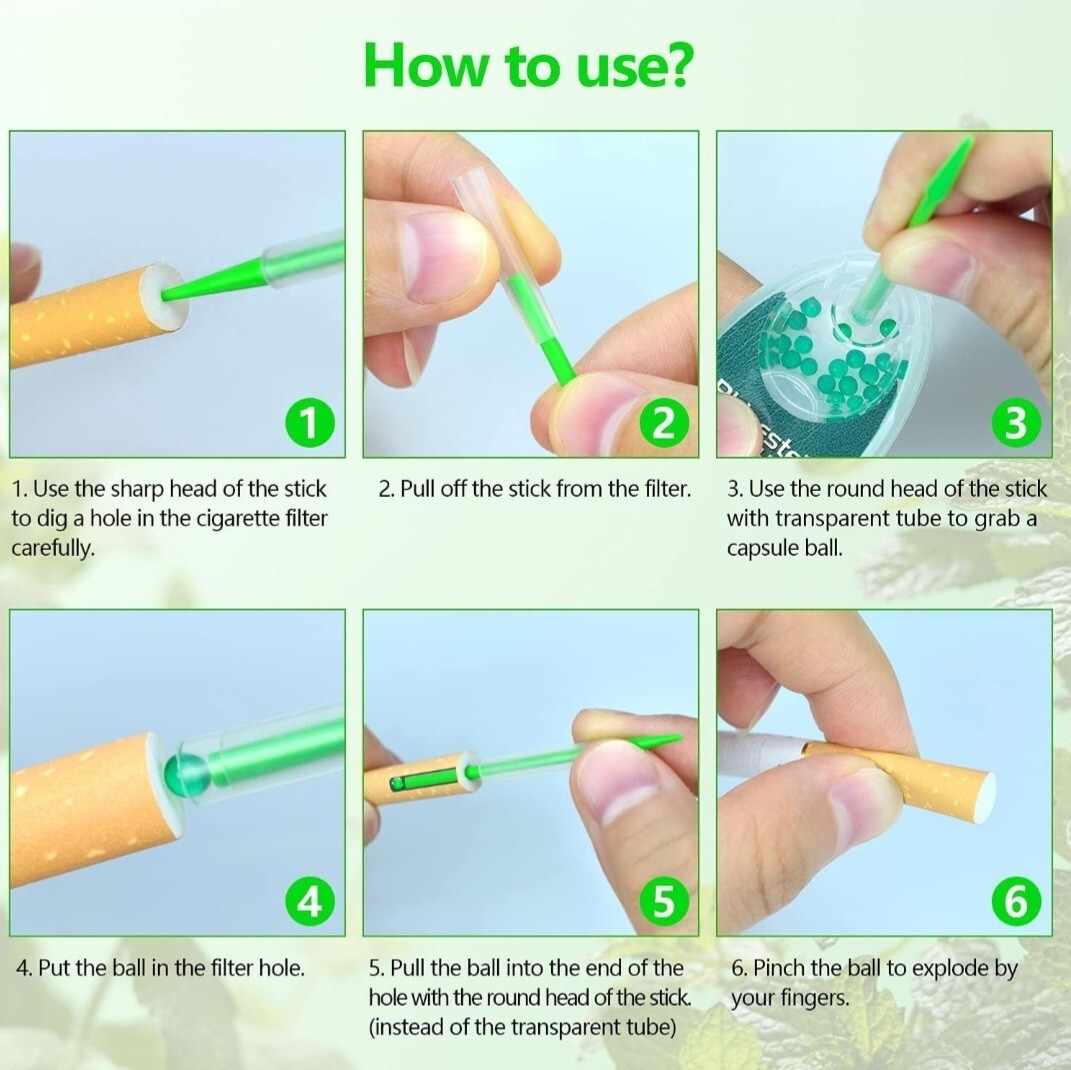 How to use?

1

1. Use the sharp head of the stick to dig a hole in the cigarette filter carefully.

2

2. Pull off the stick from the filter.

3

3. Use the round head of the stick with transparent tube to grab a capsule ball.

4

4. Put the ball in the filter hole.

5

5. Pull the ball into the end of the hole with the round head of the stick. (instead of the transparent tube)

6

6. Pinch the ball to explode by your fingers.