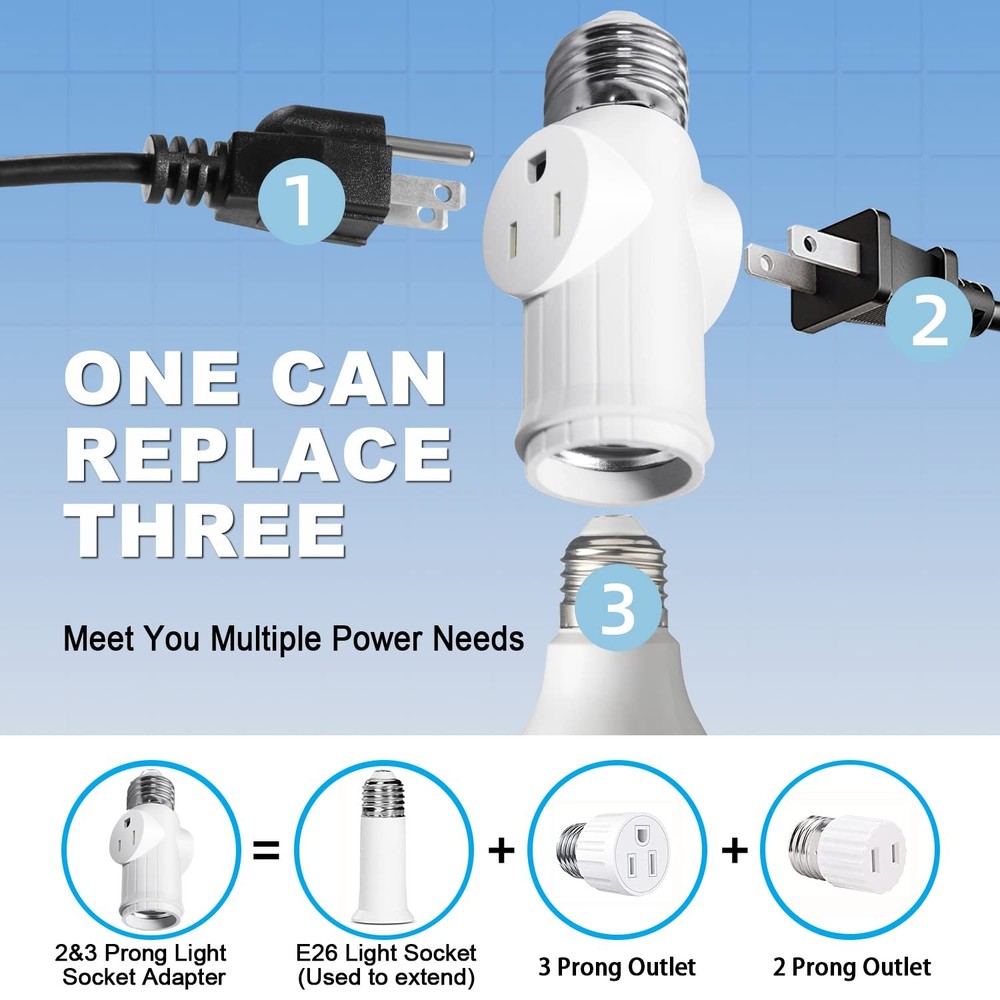 1

2

ONE CAN REPLACE THREE

3

Meet You Multiple Power Needs

=

+

+

2&3 Prong Light Socket Adapter

E26 Light Socket (Used to extend)

3 Prong Outlet

2 Prong Outlet