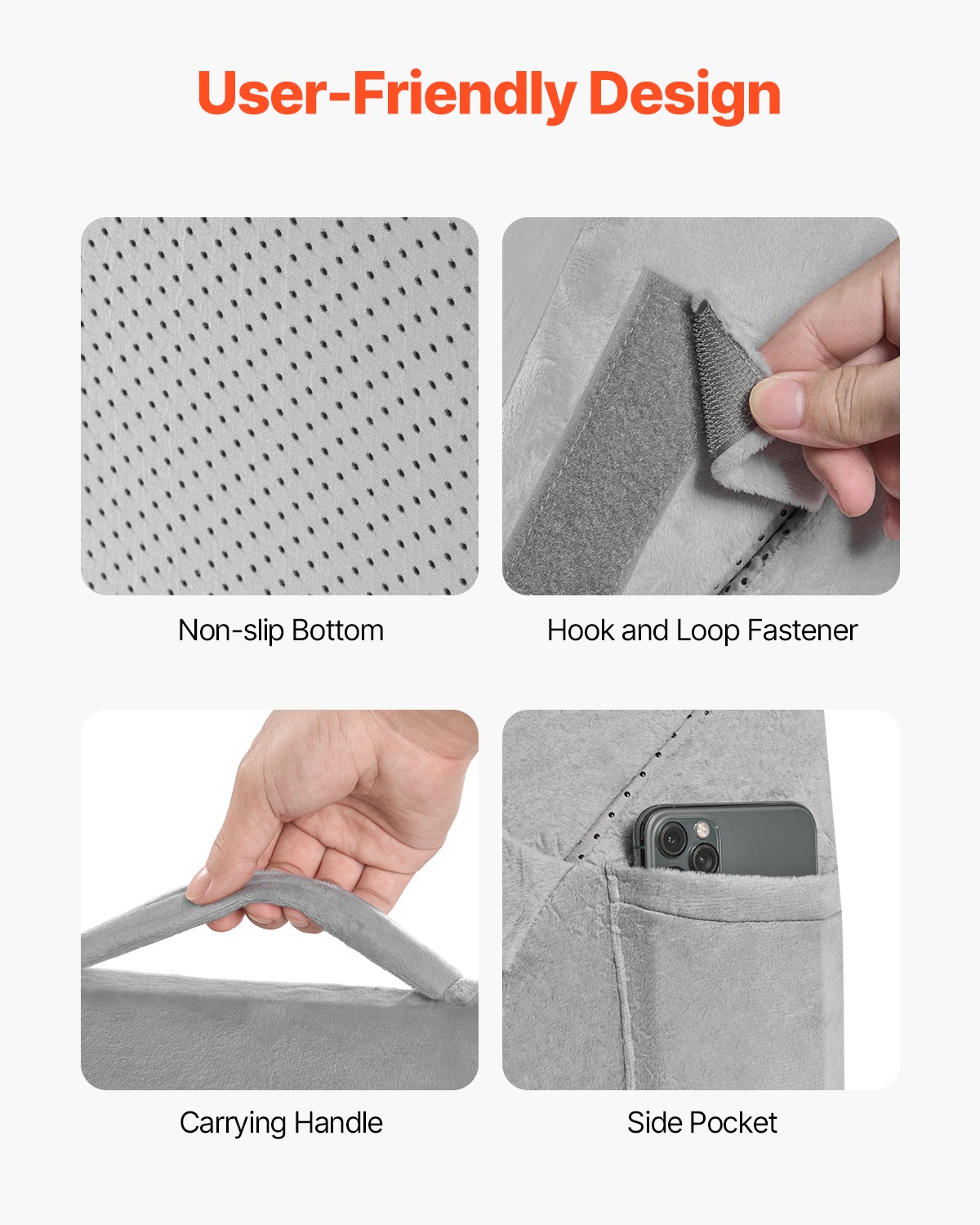 User-Friendly Design

Non-slip Bottom

Hook and Loop Fastener

Carrying Handle

Side Pocket