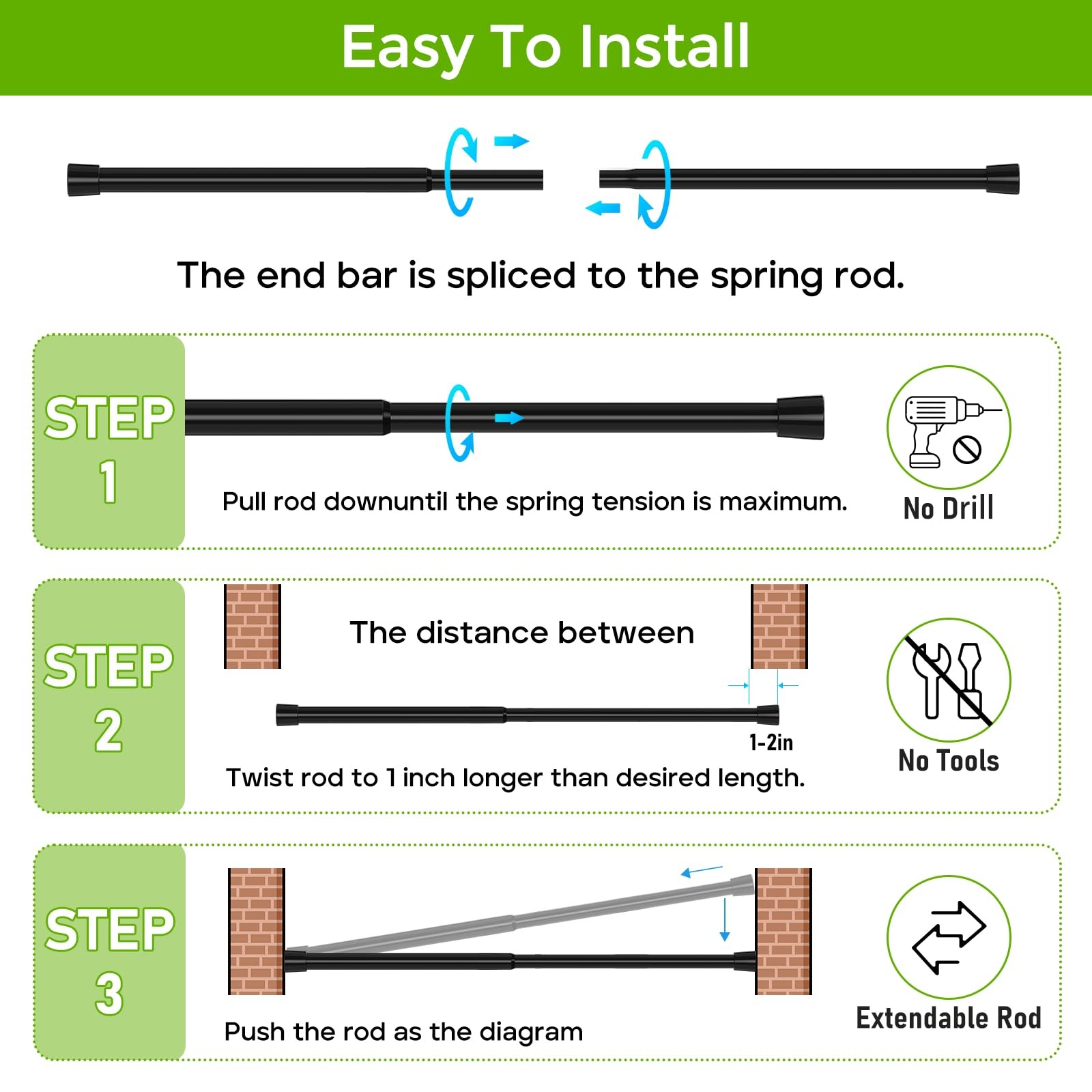 Easy To Install

The end bar is spliced to the spring rod.

STEP 1

Pull rod downuntil the spring tension is maximum.

No Drill

STEP 2

The distance between

1-2in

Twist rod to 1 inch longer than desired length.

No Tools

STEP 3

Push the rod as the diagram

Extendable Rod