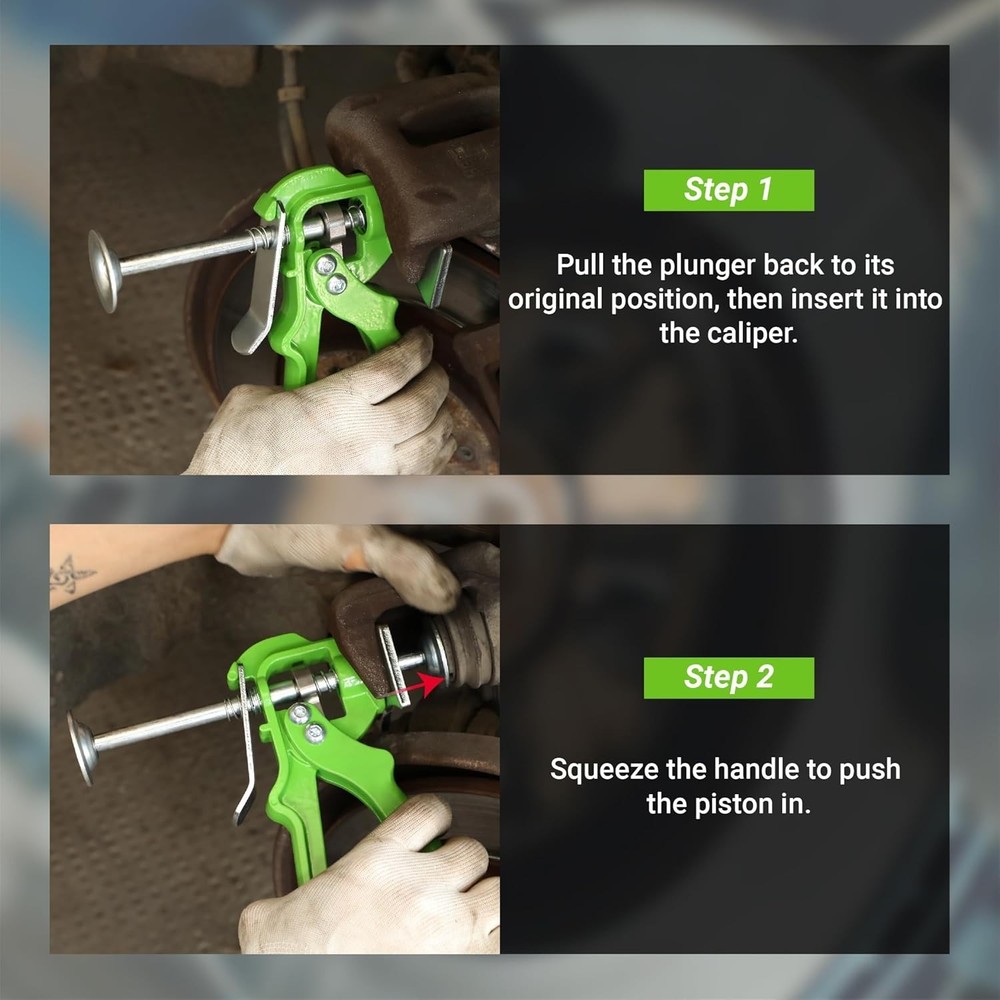 Step 1

Pull the plunger back to its original position, then insert it into the caliper.

Step 2

Squeeze the handle to push the piston in.