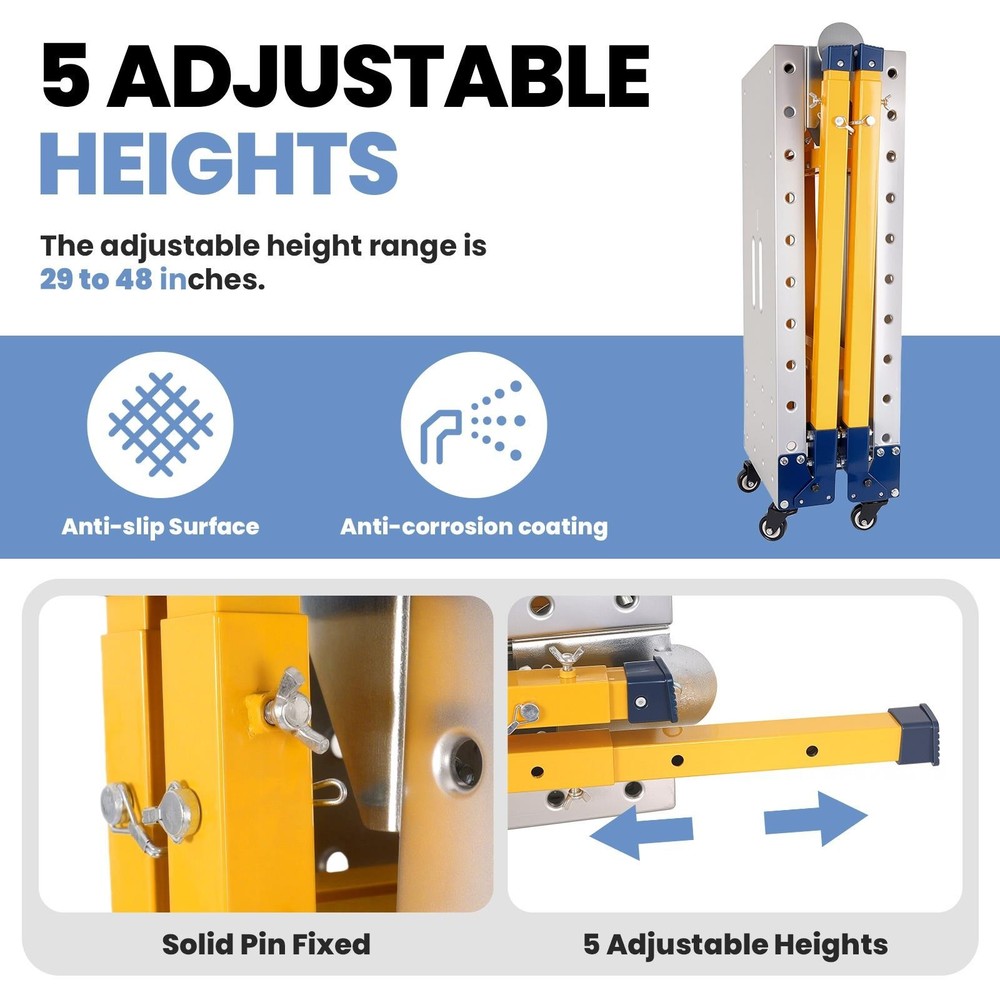 5 ADJUSTABLE HEIGHTS

The adjustable height range is 29 to 48 inches.

Anti-slip Surface

Anti-corrosion coating

Solid Pin Fixed

5 Adjustable Heights