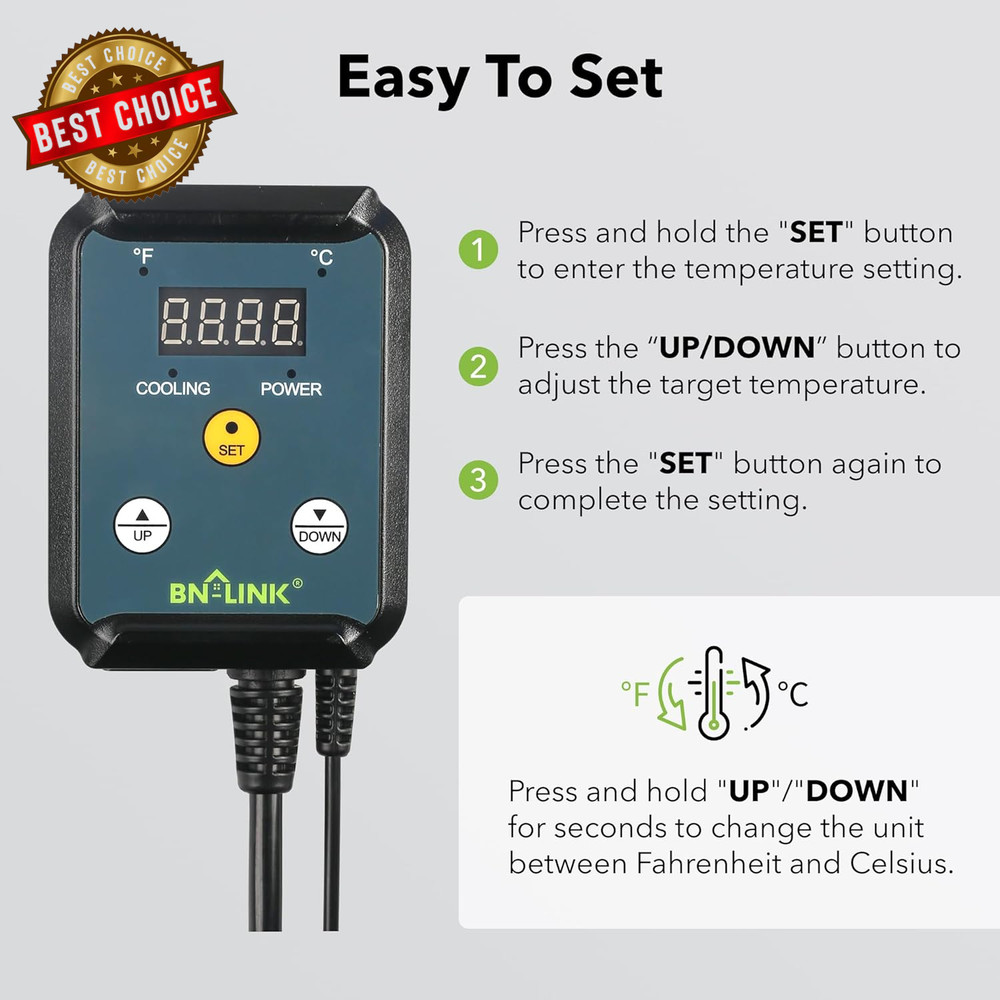 BEST CHOICE
BEST CHOICE
BEST CHOICE

Easy To Set

°F °C

8.8.8.8.

COOLING POWER

SET

UP DOWN

BN-LINK®

1 Press and hold the "SET" button to enter the temperature setting.

2 Press the “UP/DOWN” button to adjust the target temperature.

3 Press the "SET" button again to complete the setting.

°F °C

Press and hold "UP"/"DOWN" for seconds to change the unit between Fahrenheit and Celsius.