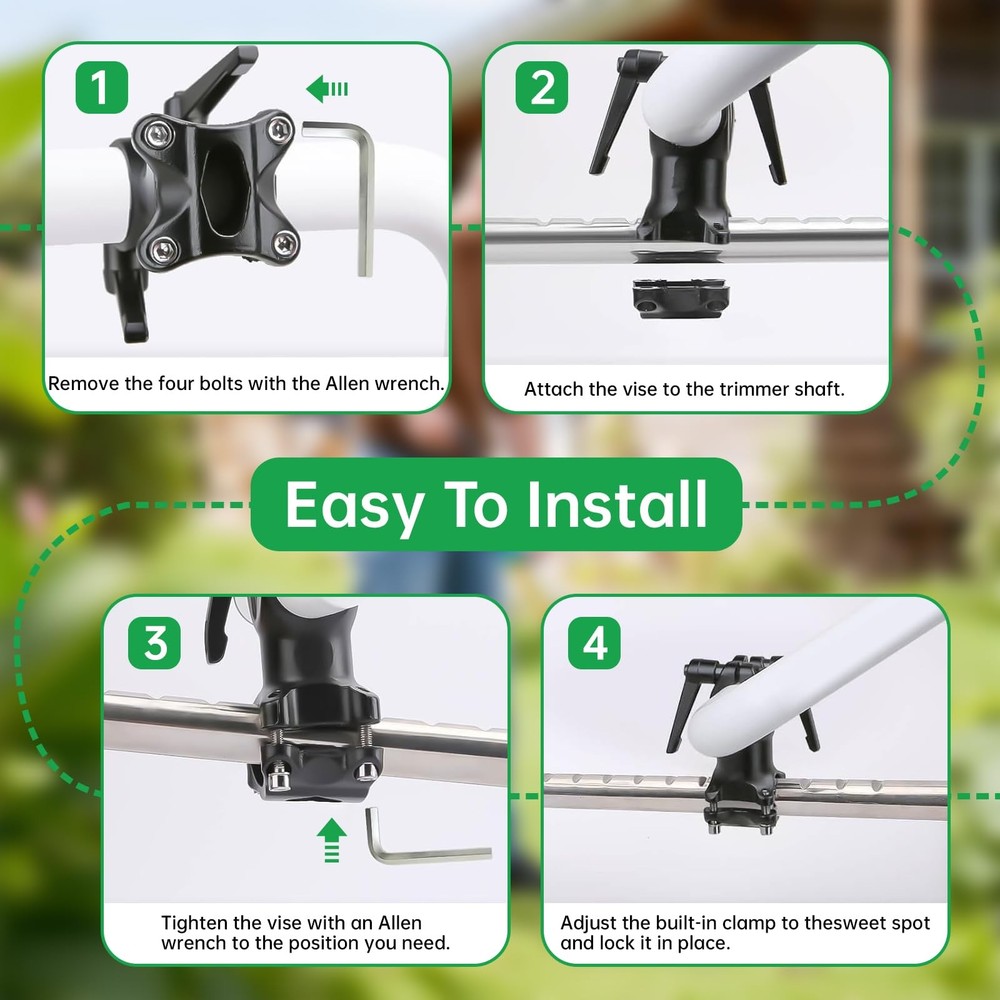 1

Remove the four bolts with the Allen wrench.

2

Attach the vise to the trimmer shaft.

Easy To Install

3

Tighten the vise with an Allen wrench to the position you need.

4

Adjust the built-in clamp to thesweet spot and lock it in place.