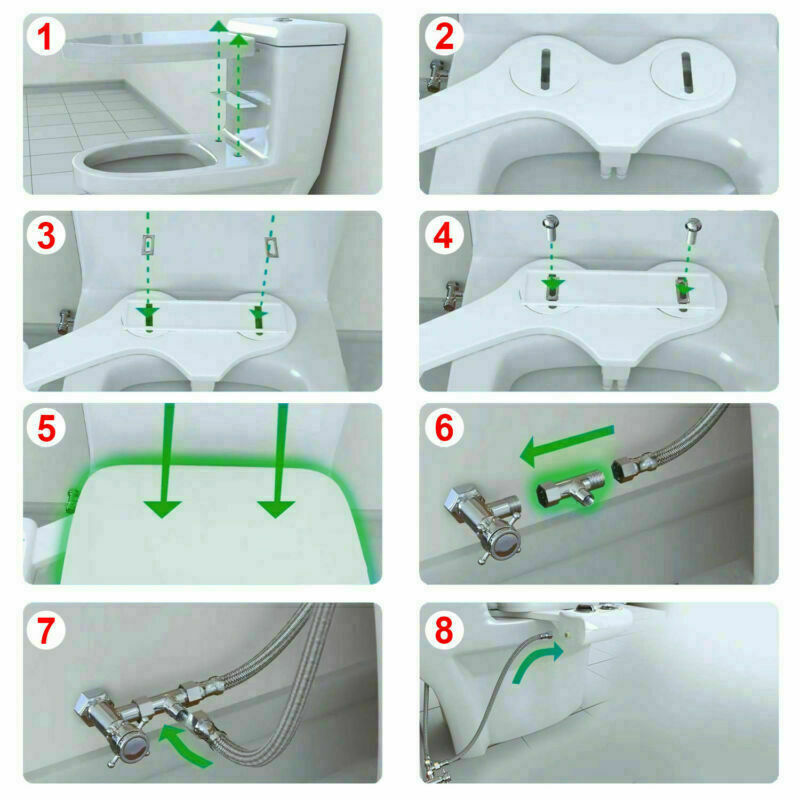 1
2
3
4
5
6
7
8