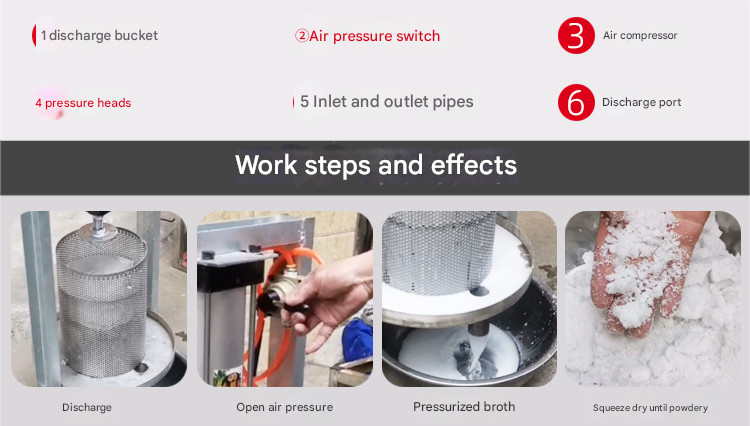 1 discharge bucket

②Air pressure switch

3 Air compressor

4 pressure heads

5 Inlet and outlet pipes

6 Discharge port

Work steps and effects

Discharge

Open air pressure

Pressurized broth

Squeeze dry until powdery