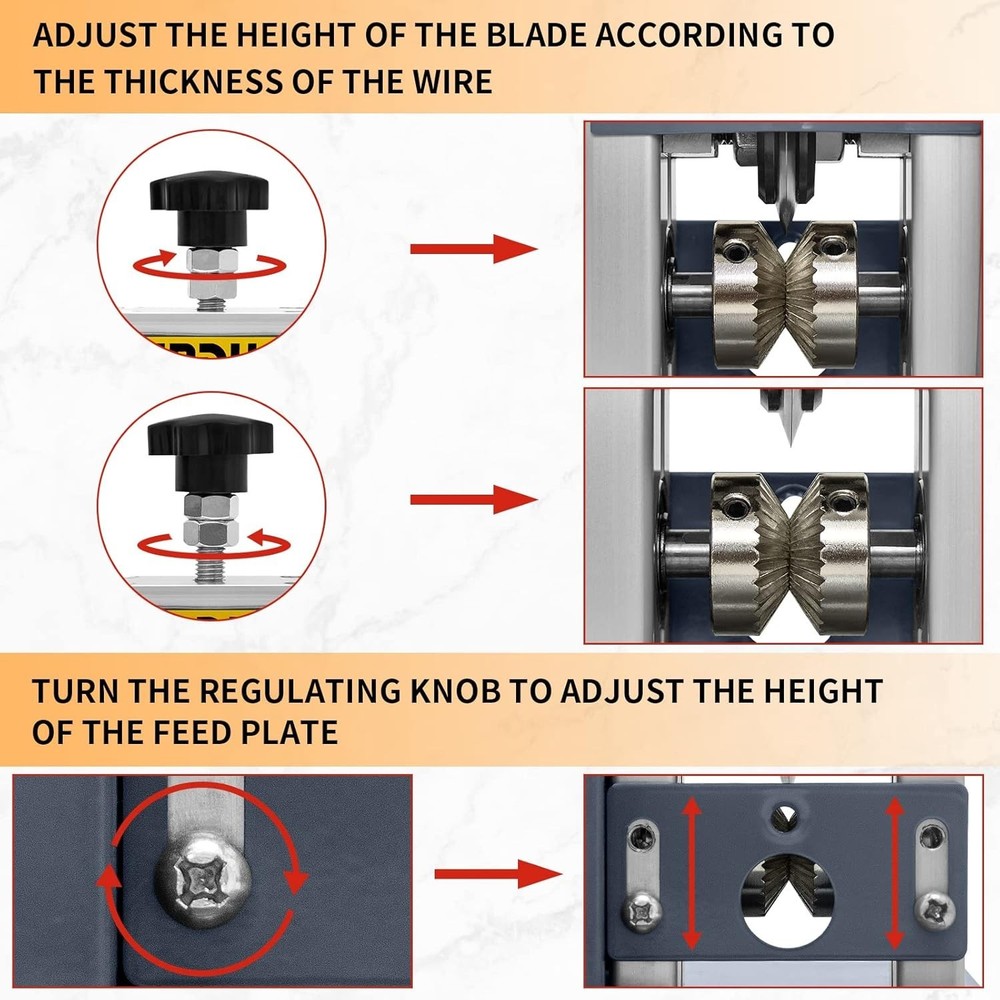 ADJUST THE HEIGHT OF THE BLADE ACCORDING TO THE THICKNESS OF THE WIRE

TURN THE REGULATING KNOB TO ADJUST THE HEIGHT OF THE FEED PLATE