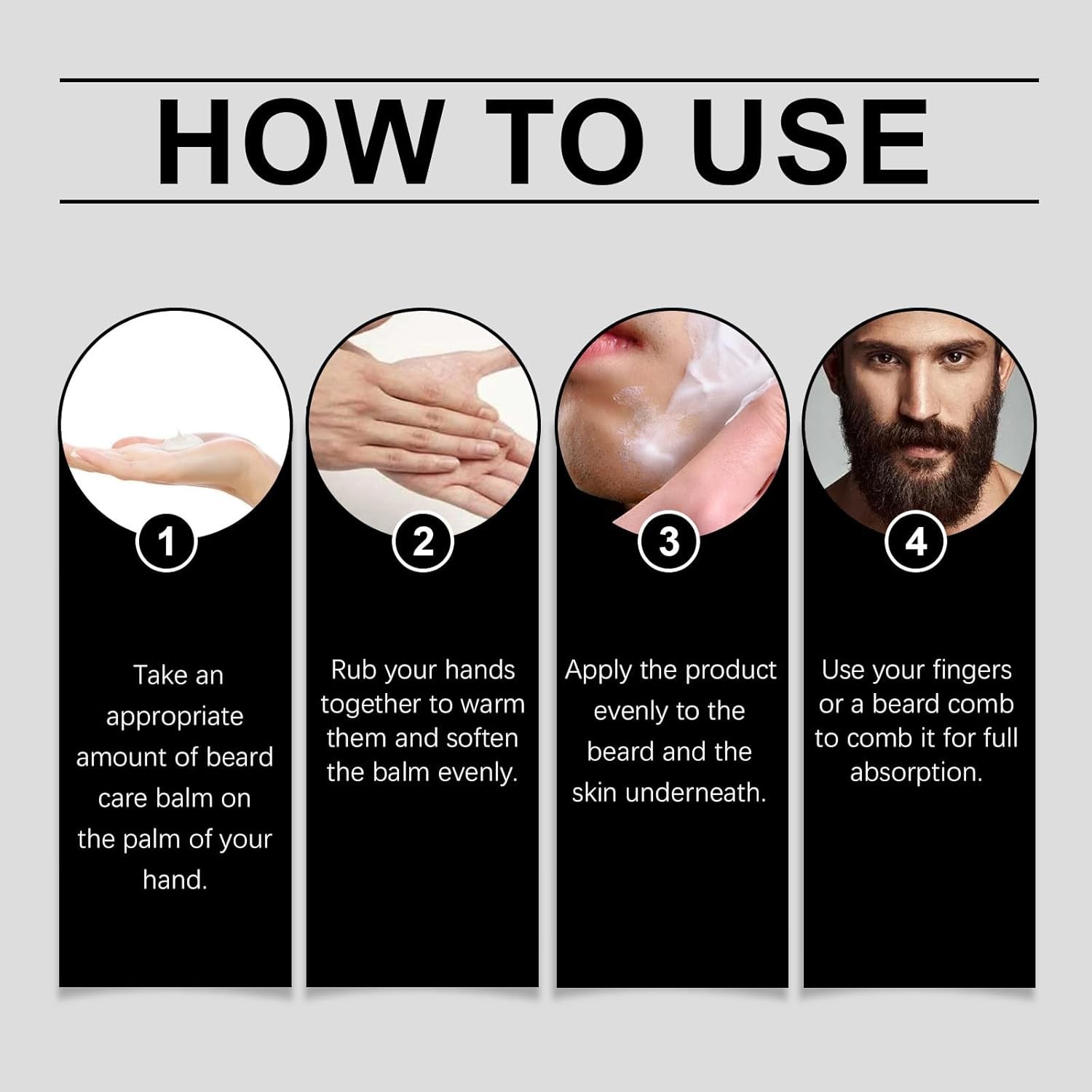 HOW TO USE

1

Take an appropriate amount of beard care balm on the palm of your hand.

2

Rub your hands together to warm them and soften the balm evenly.

3

Apply the product evenly to the beard and the skin underneath.

4

Use your fingers or a beard comb to comb it for full absorption.