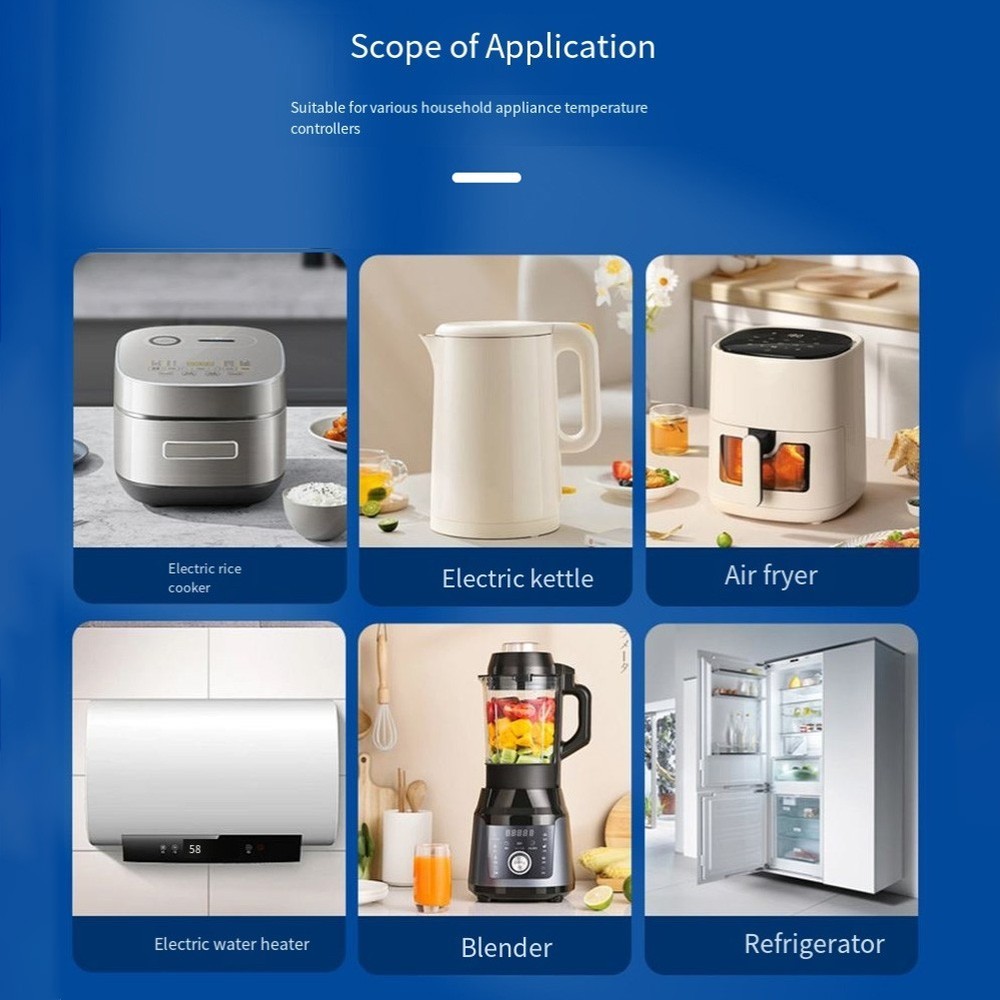 Scope of Application

Suitable for various household appliance temperature controllers

Electric rice cooker

Electric kettle

Air fryer

58

Electric water heater

Blender

Refrigerator