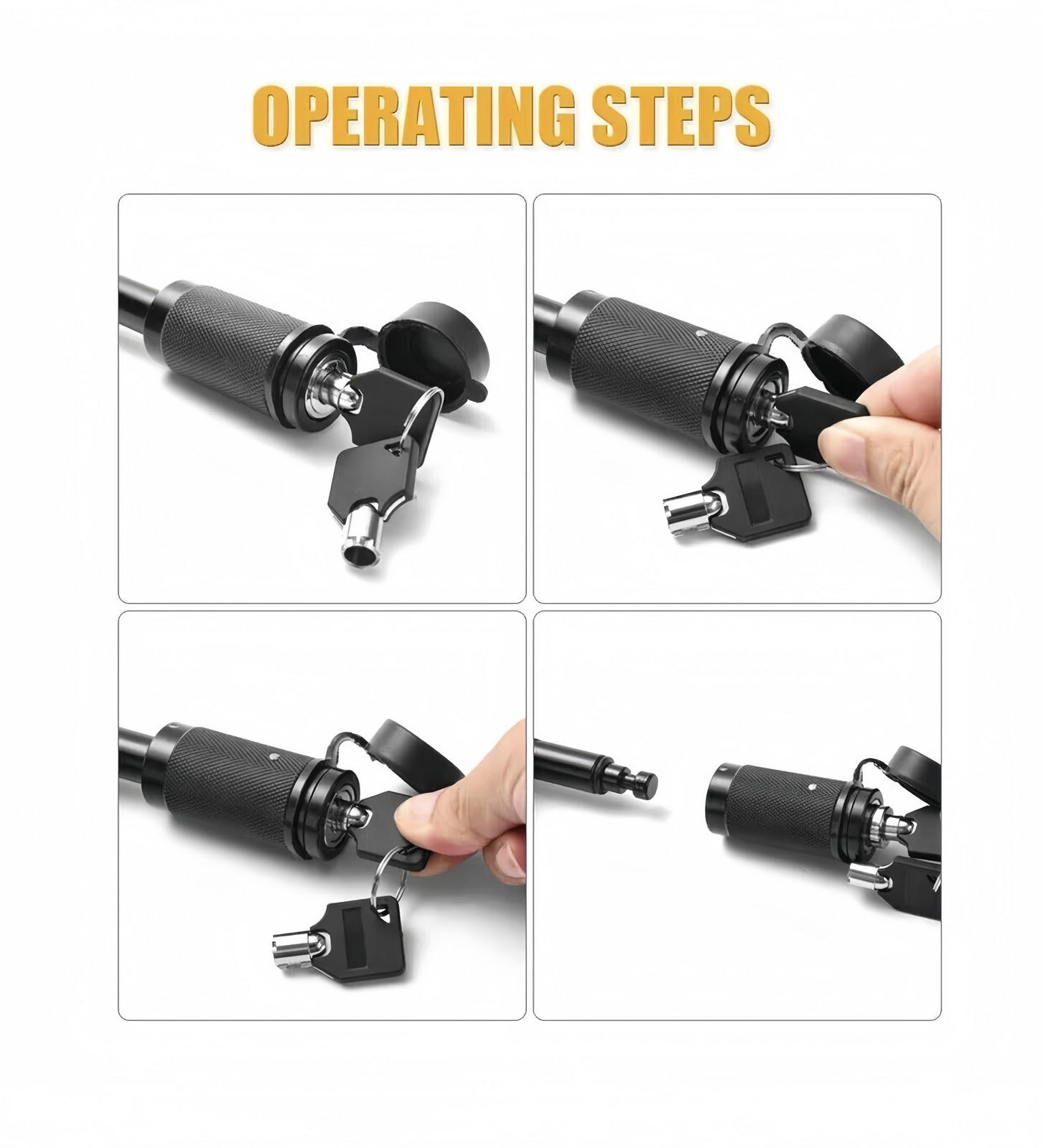 OPERATING STEPS