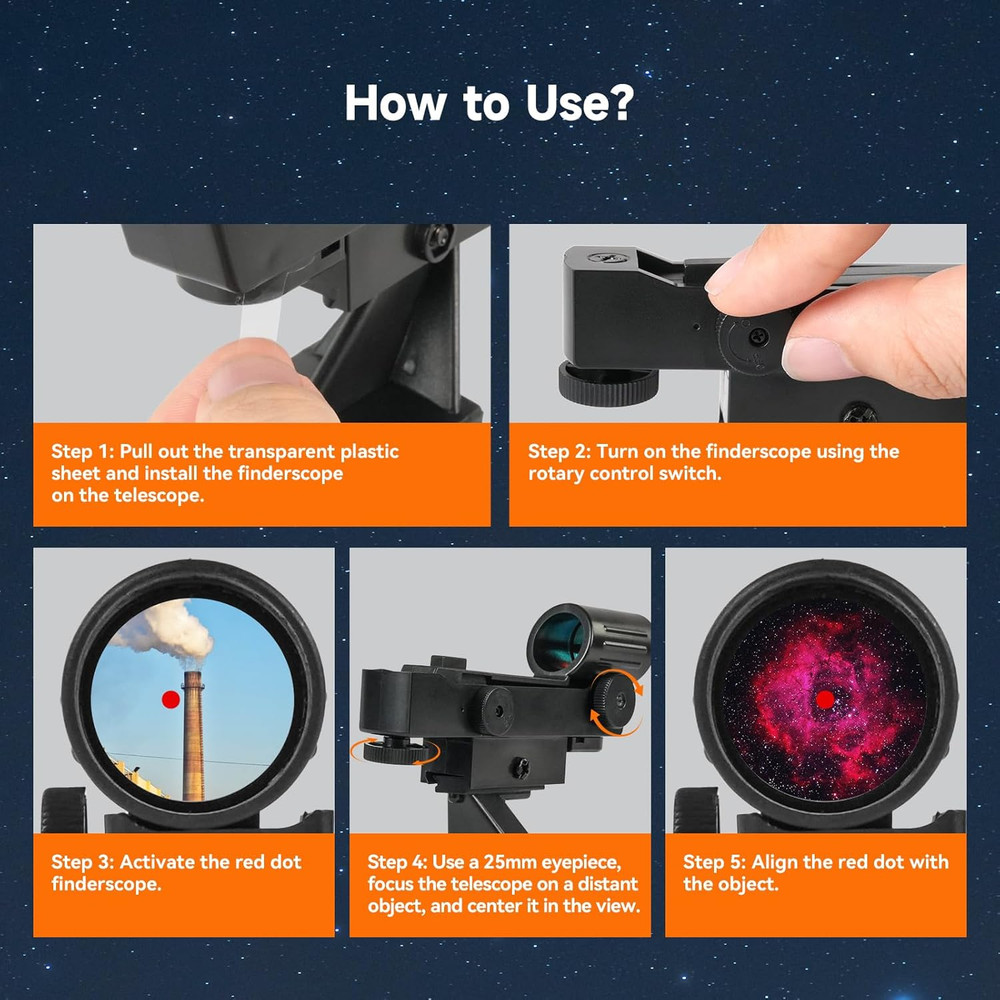 How to Use?

Step 1: Pull out the transparent plastic sheet and install the finderscope on the telescope.

Step 2: Turn on the finderscope using the rotary control switch.

Step 3: Activate the red dot finderscope.

Step 4: Use a 25mm eyepiece, focus the telescope on a distant object, and center it in the view.

Step 5: Align the red dot with the object.