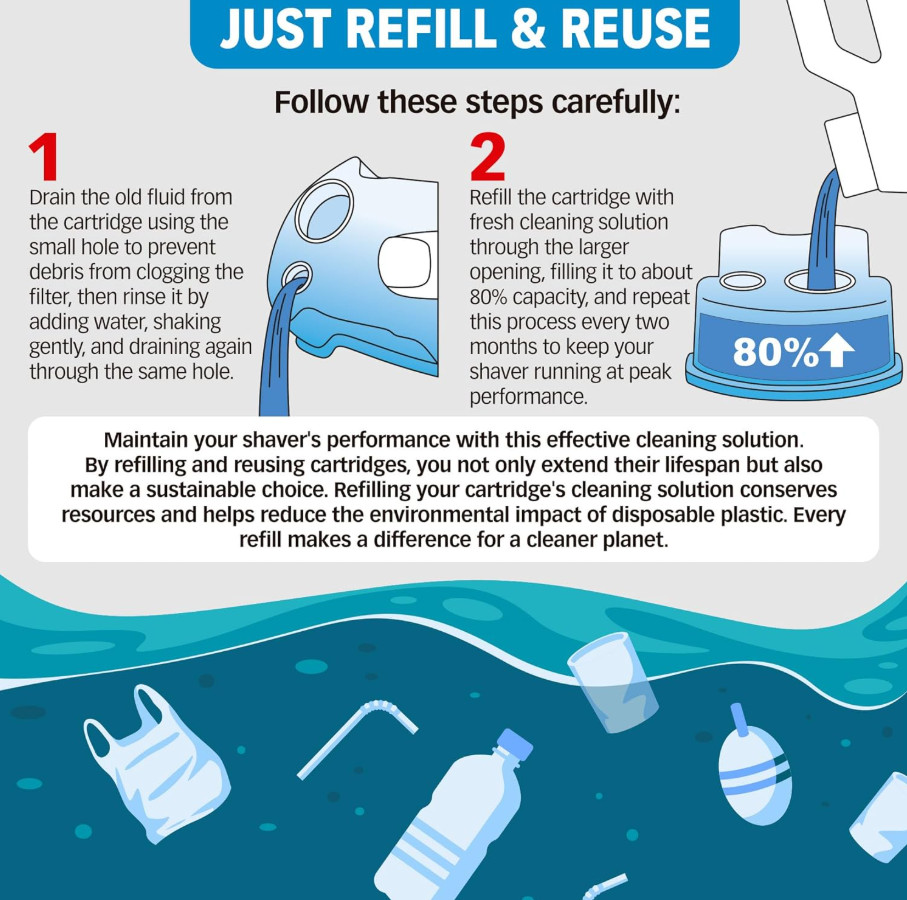 JUST REFILL & REUSE

Follow these steps carefully:

1
Drain the old fluid from the cartridge using the small hole to prevent debris from clogging the filter, then rinse it by adding water, shaking gently, and draining again through the same hole.

2
Refill the cartridge with fresh cleaning solution through the larger opening, filling it to about 80% capacity, and repeat this process every two months to keep your shaver running at peak performance.

80%

Maintain your shaver's performance with this effective cleaning solution. By refilling and reusing cartridges, you not only extend their lifespan but also make a sustainable choice. Refilling your cartridge's cleaning solution conserves resources and helps reduce the environmental impact of disposable plastic. Every refill makes a difference for a cleaner planet.