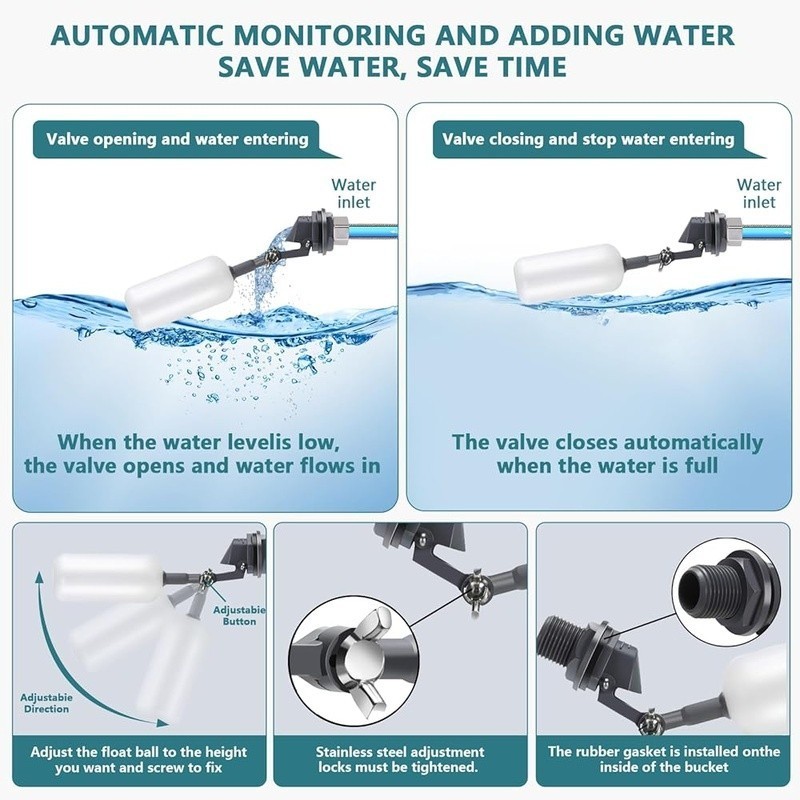 AUTOMATIC MONITORING AND ADDING WATER
SAVE WATER, SAVE TIME

Valve opening and water entering

Water inlet

When the water levelis low, the valve opens and water flows in

Valve closing and stop water entering

Water inlet

The valve closes automatically when the water is full

Adjustabie Button

Adjustabie Direction

Adjust the float ball to the height you want and screw to fix

Stainless steel adjustment locks must be tightened.

The rubber gasket is installed onthe inside of the bucket