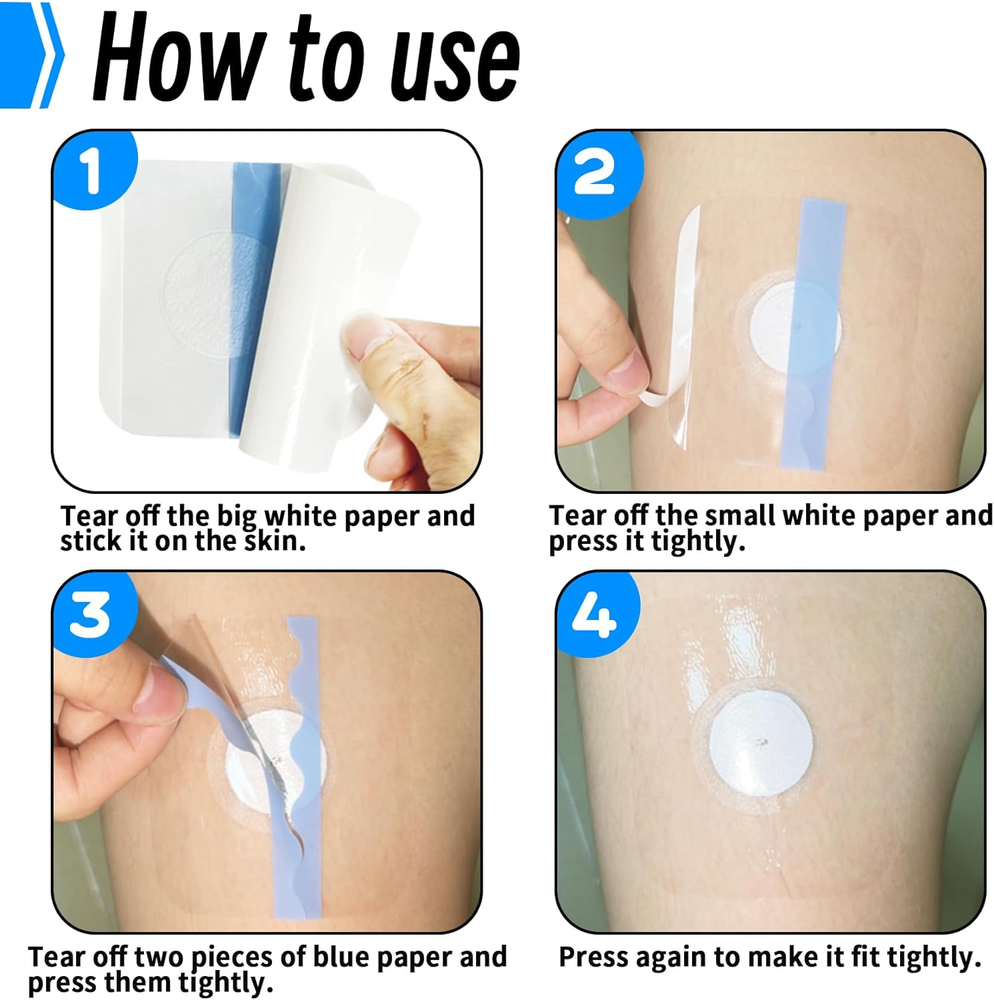 How to use

1

Tear off the big white paper and stick it on the skin.

2

Tear off the small white paper and press it tightly.

3

Tear off two pieces of blue paper and press them tightly.

4

Press again to make it fit tightly.