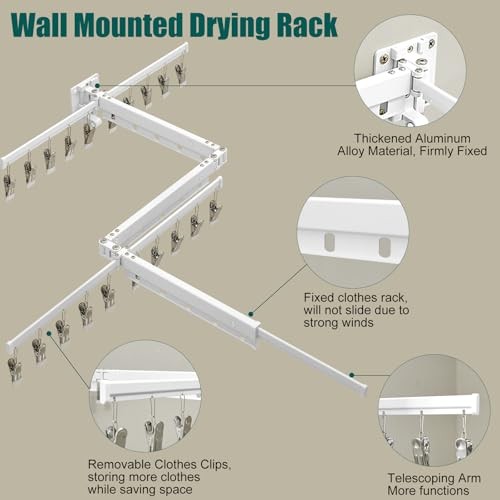 Wall Mounted Drying Rack

Thickened Aluminum Alloy Material, Firmly Fixed

Fixed clothes rack, will not slide due to strong winds

Removable Clothes Clips, storing more clothes while saving space

Telescoping Arm More functions