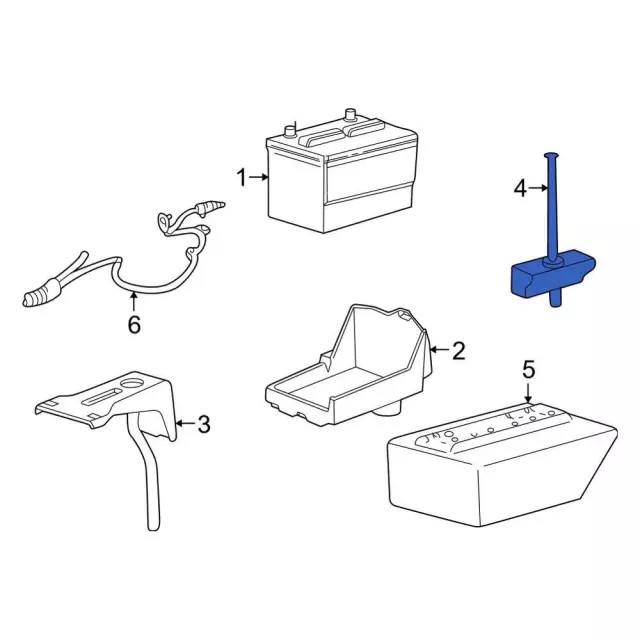 1
4
6
2
5
3