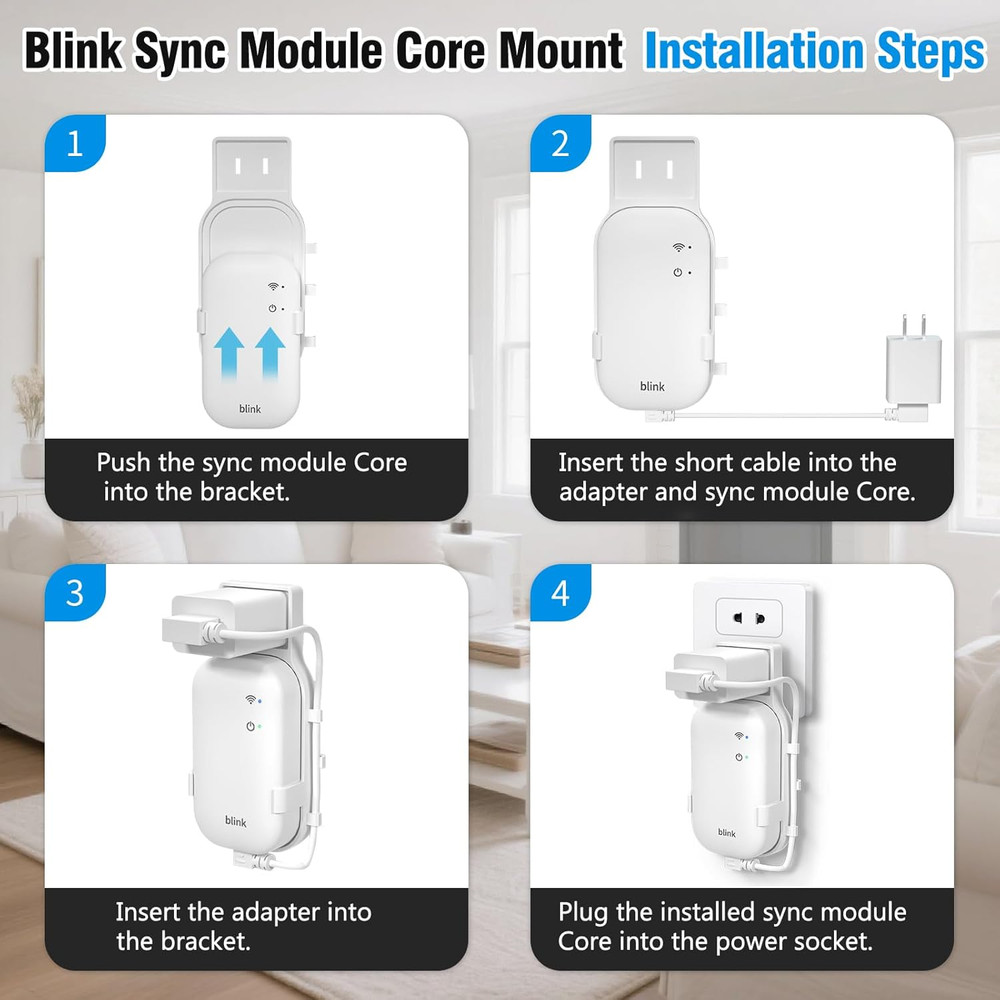 Blink Sync Module Core Mount Installation Steps

1

blink

Push the sync module Core into the bracket.

2

blink

Insert the short cable into the adapter and sync module Core.

3

blink

Insert the adapter into the bracket.

4

blink

Plug the installed sync module Core into the power socket.