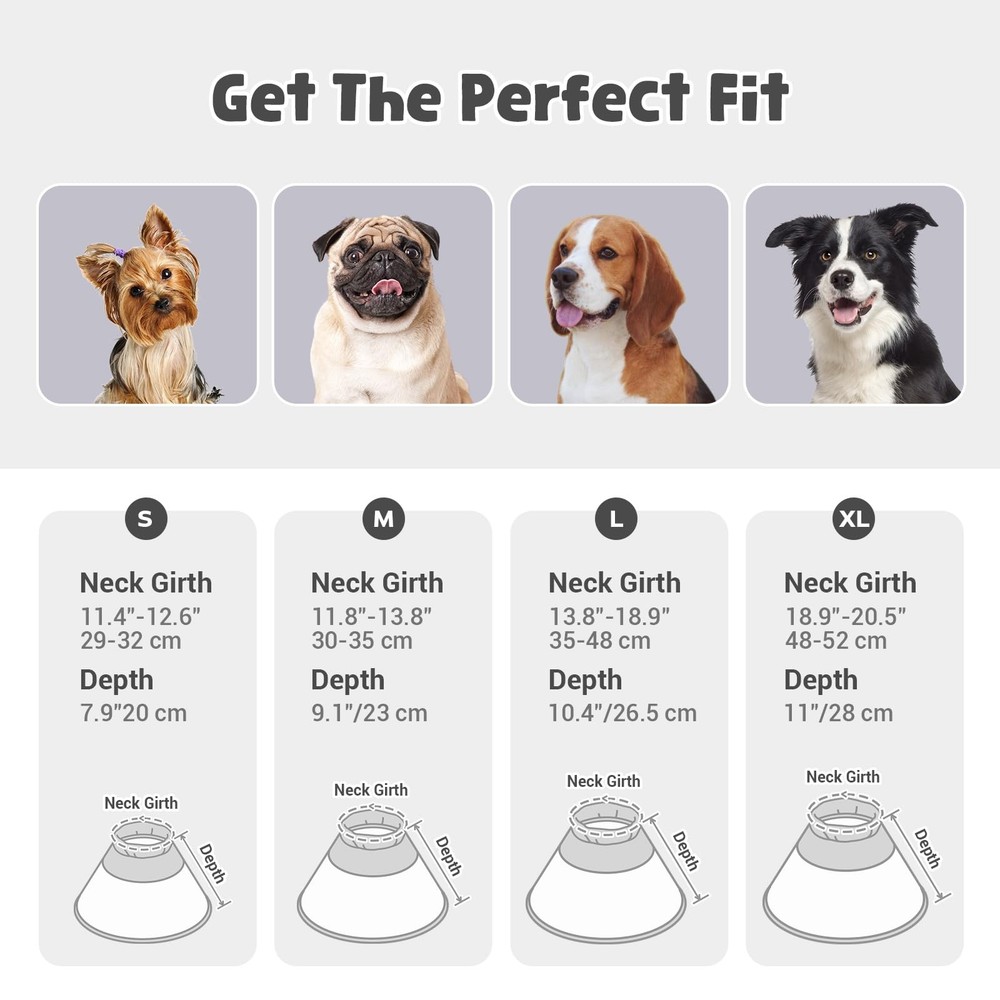 Get The Perfect Fit

S

Neck Girth
11.4"-12.6"
29-32 cm
Depth
7.9"20 cm

Neck Girth
Depth

M

Neck Girth
11.8"-13.8"
30-35 cm
Depth
9.1"/23 cm

Neck Girth
Depth

L

Neck Girth
13.8"-18.9"
35-48 cm
Depth
10.4"/26.5 cm

Neck Girth
Depth

XL

Neck Girth
18.9"-20.5"
48-52 cm
Depth
11"/28 cm

Neck Girth
Depth