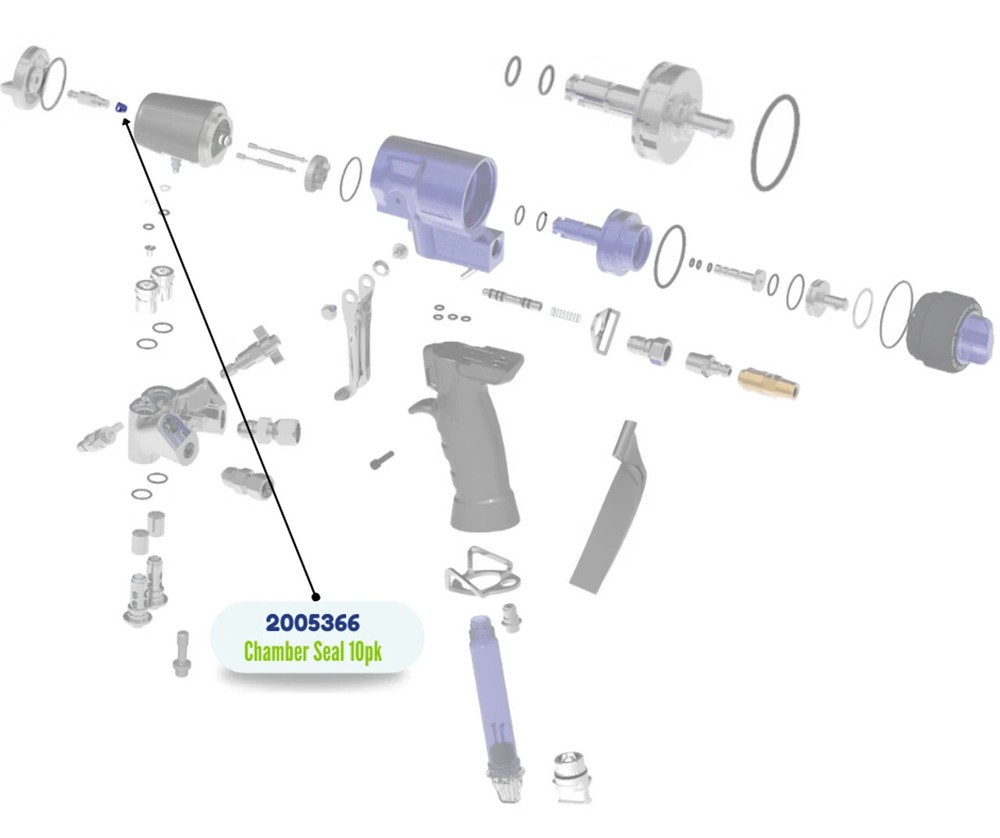 2005366
Chamber Seal 10pk