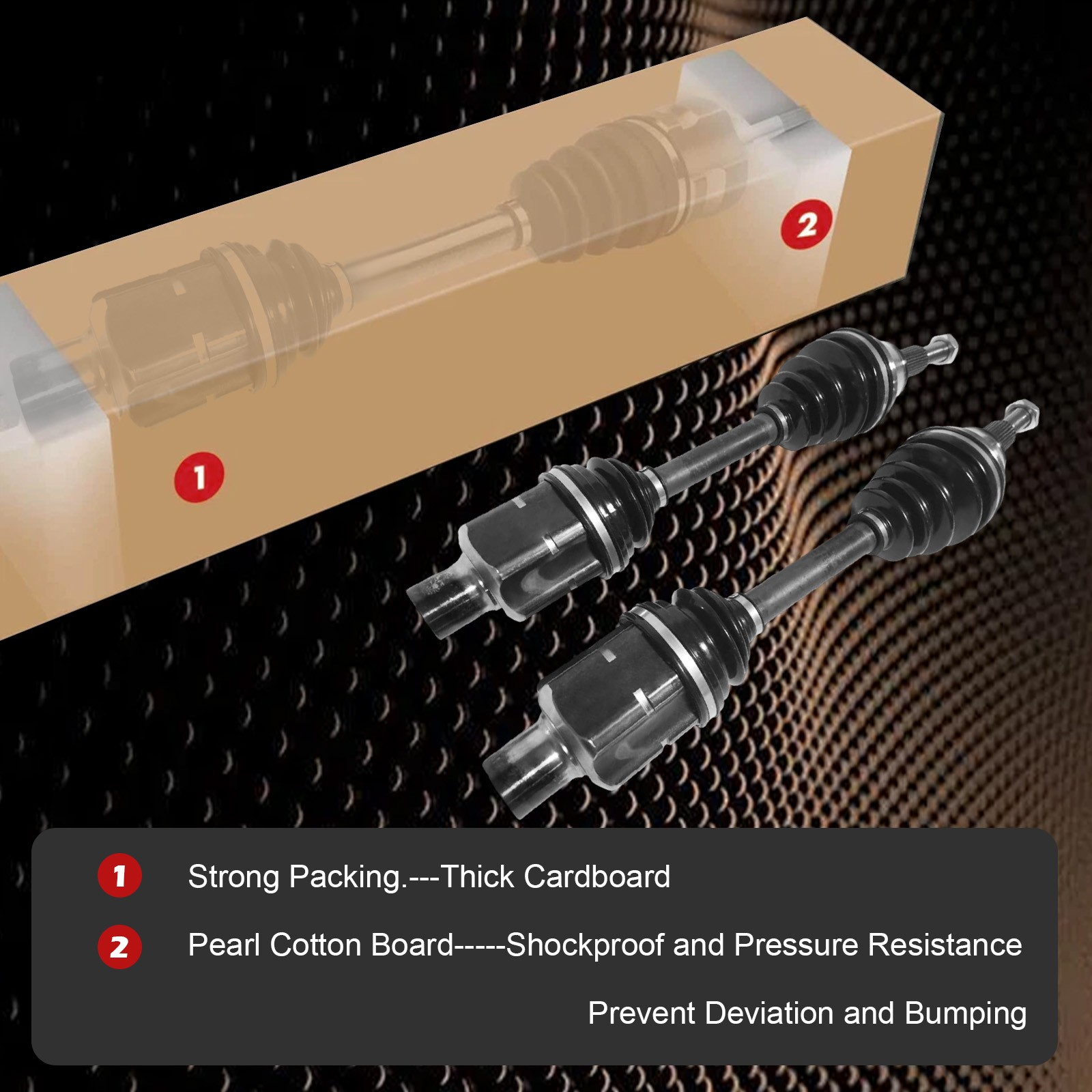 2

1

1 Strong Packing.---Thick Cardboard

2 Pearl Cotton Board-----Shockproof and Pressure Resistance

Prevent Deviation and Bumping