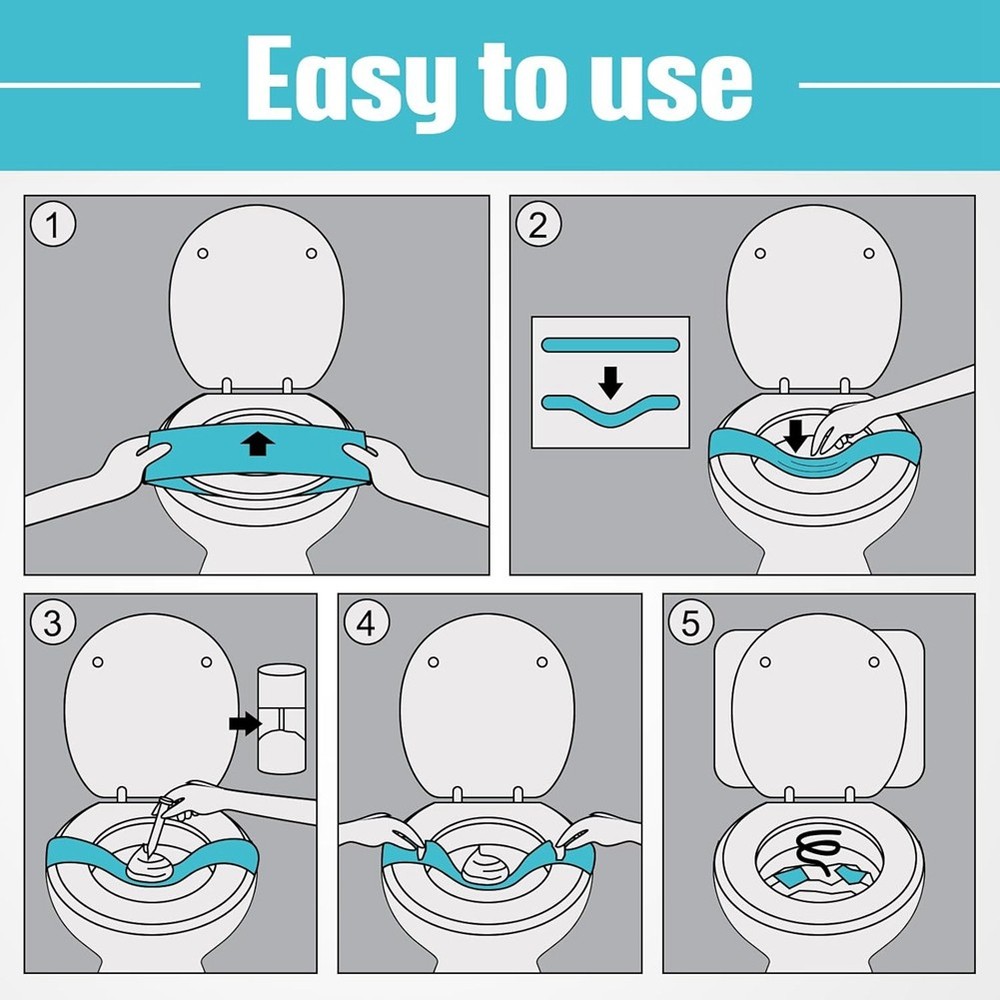 Easy to use

1

2

3

4

5