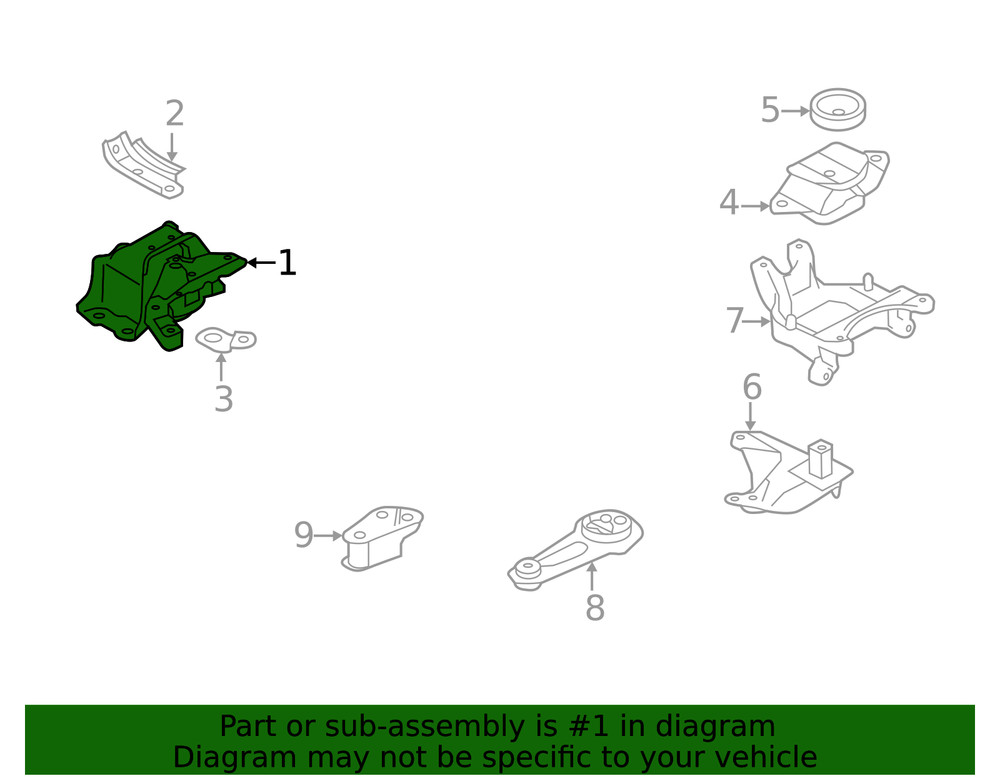 2
1
3
5
4
7
6
9
8

Part or sub-assembly is #1 in diagram
Diagram may not be specific to your vehicle