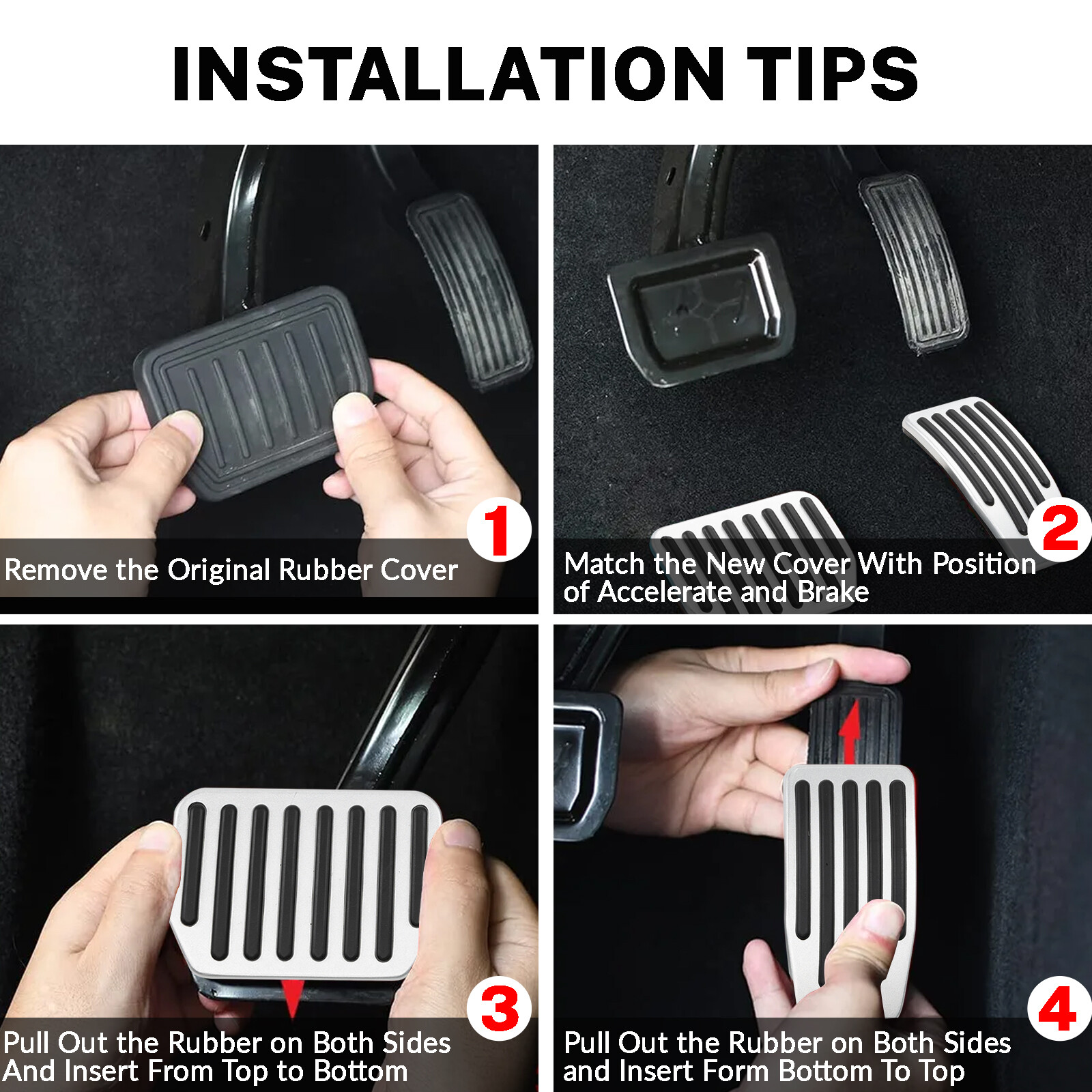 INSTALLATION TIPS

1
Remove the Original Rubber Cover

2
Match the New Cover With Position of Accelerate and Brake

3
Pull Out the Rubber on Both Sides And Insert From Top to Bottom

4
Pull Out the Rubber on Both Sides and Insert Form Bottom To Top