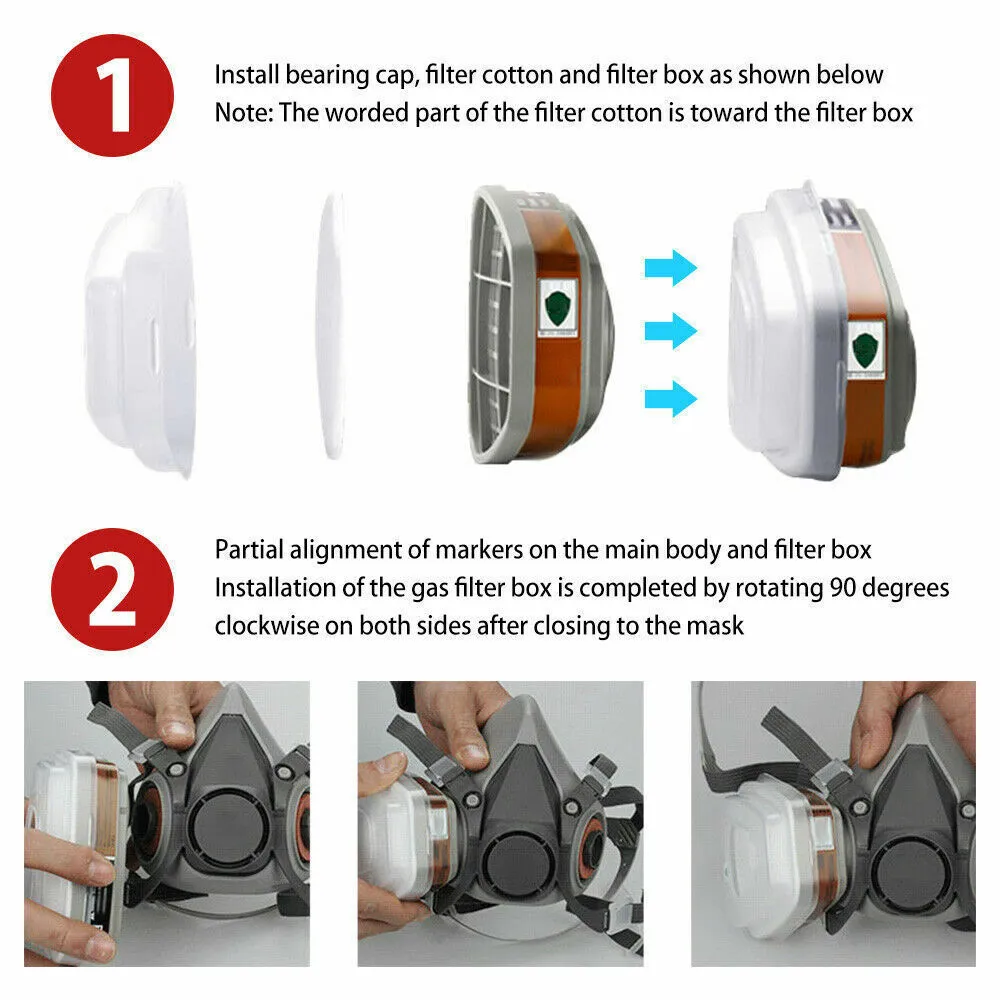 1

Install bearing cap, filter cotton and filter box as shown below
Note: The worded part of the filter cotton is toward the filter box

2

Partial alignment of markers on the main body and filter box
Installation of the gas filter box is completed by rotating 90 degrees clockwise on both sides after closing to the mask