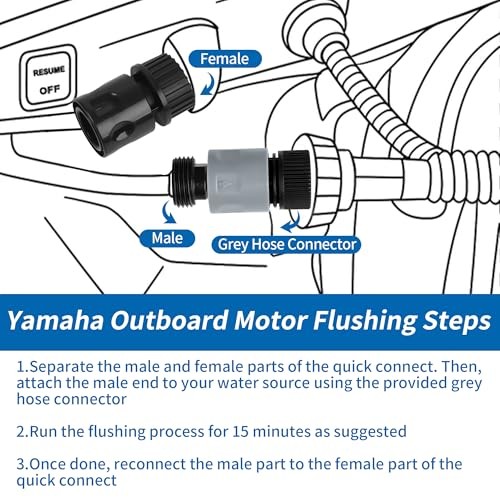 RESUME
OFF

Female

Male

Grey Hose Connector

Yamaha Outboard Motor Flushing Steps

1.Separate the male and female parts of the quick connect. Then, attach the male end to your water source using the provided grey hose connector

2.Run the flushing process for 15 minutes as suggested

3.Once done, reconnect the male part to the female part of the quick connect