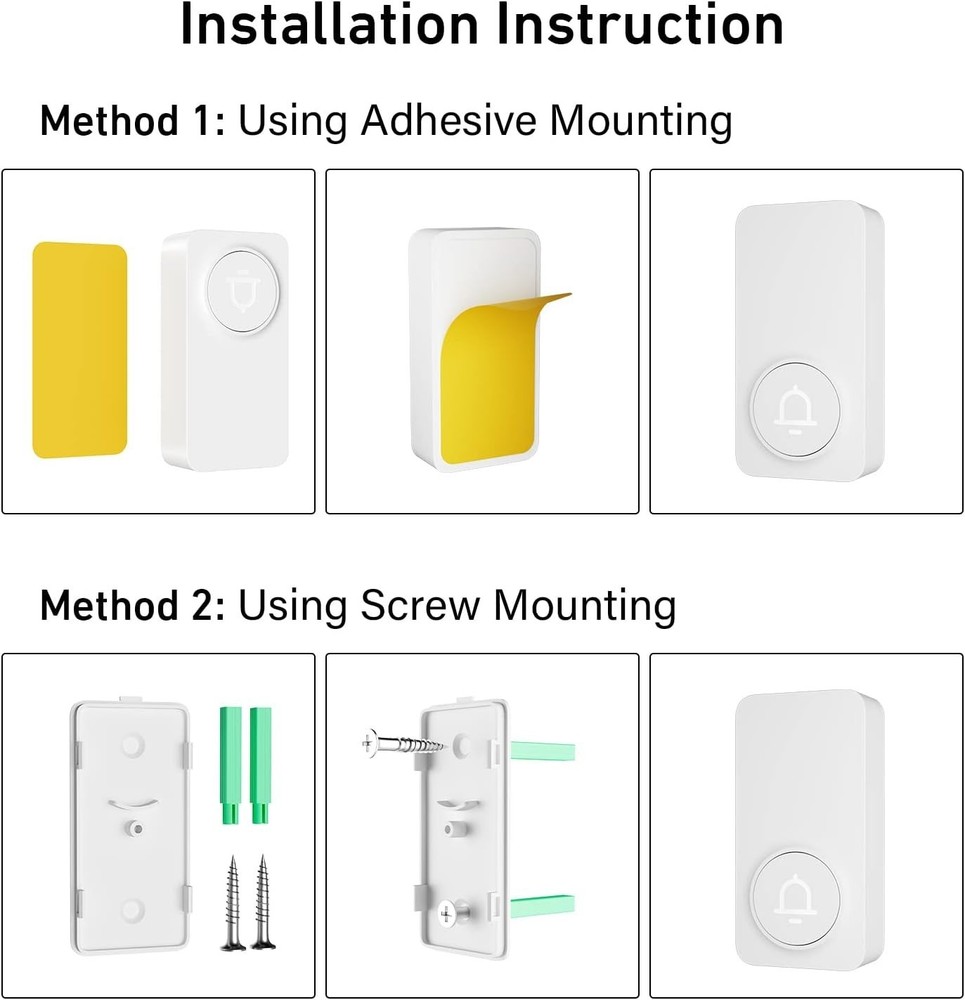 Installation Instruction

Method 1: Using Adhesive Mounting

Method 2: Using Screw Mounting