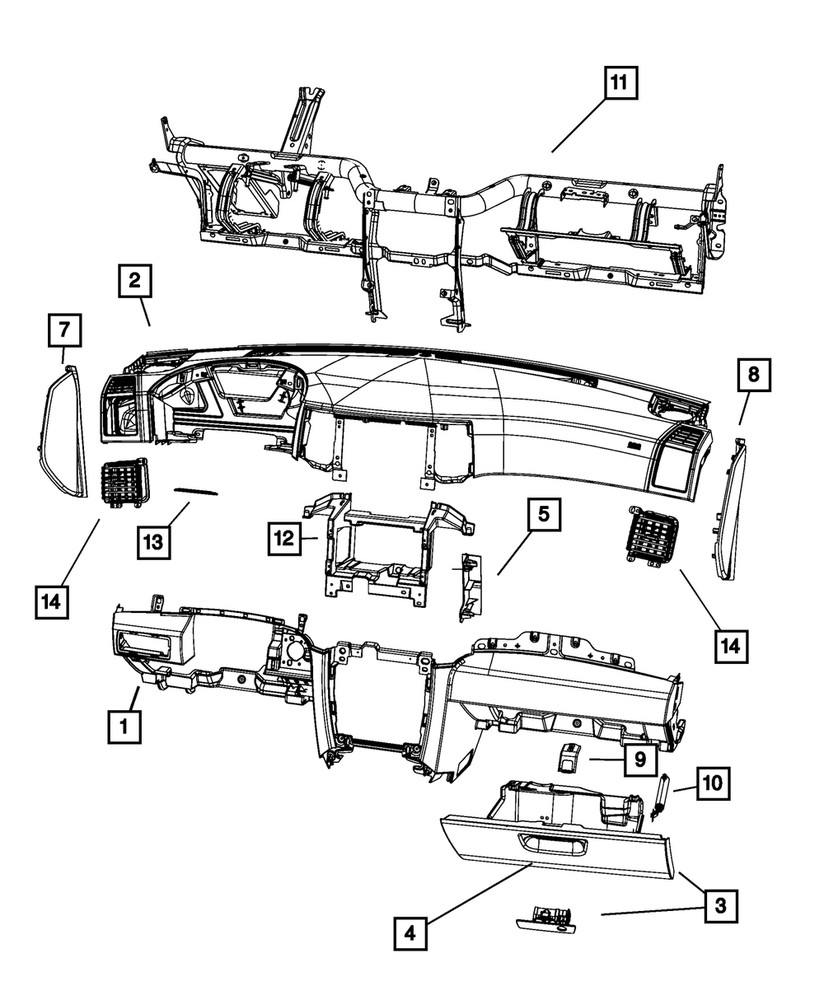 11

2

7

8

13

12

5

14

14

1

9

10

3

4