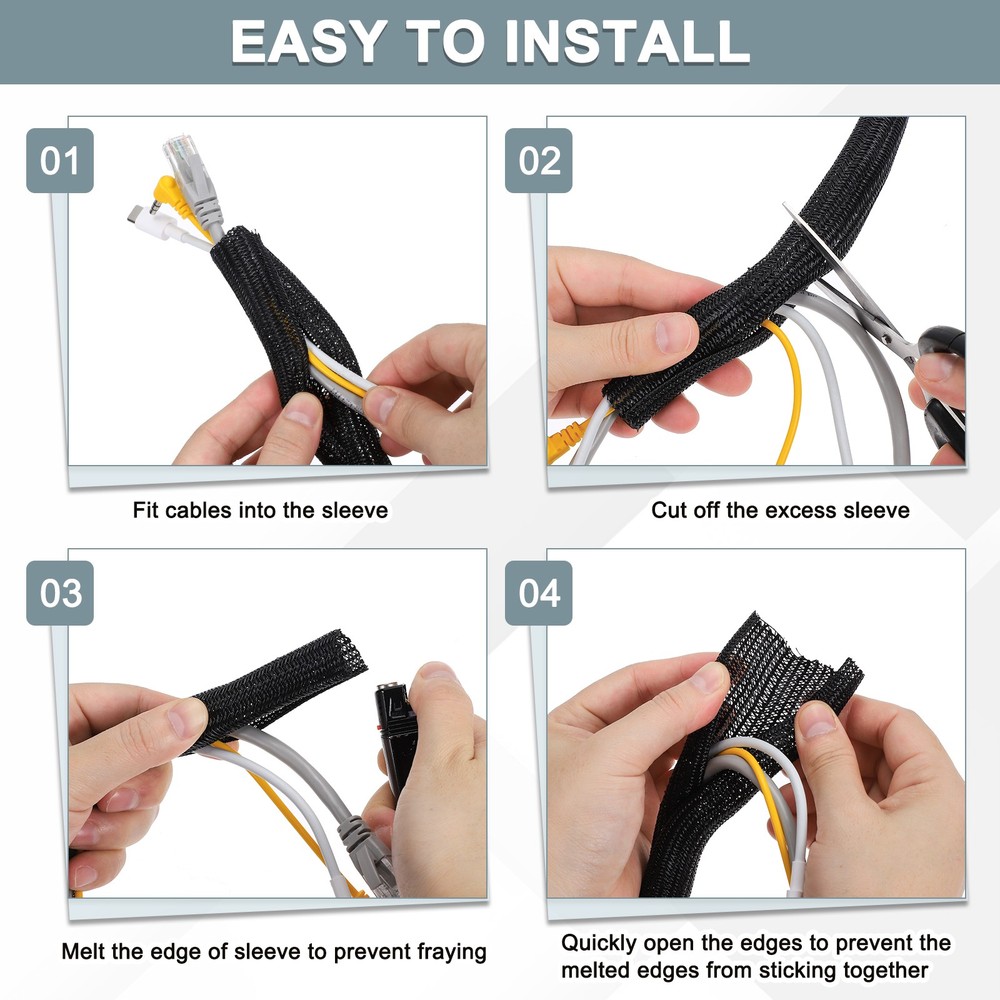 EASY TO INSTALL

01

Fit cables into the sleeve

02

Cut off the excess sleeve

03

Melt the edge of sleeve to prevent fraying

04

Quickly open the edges to prevent the melted edges from sticking together