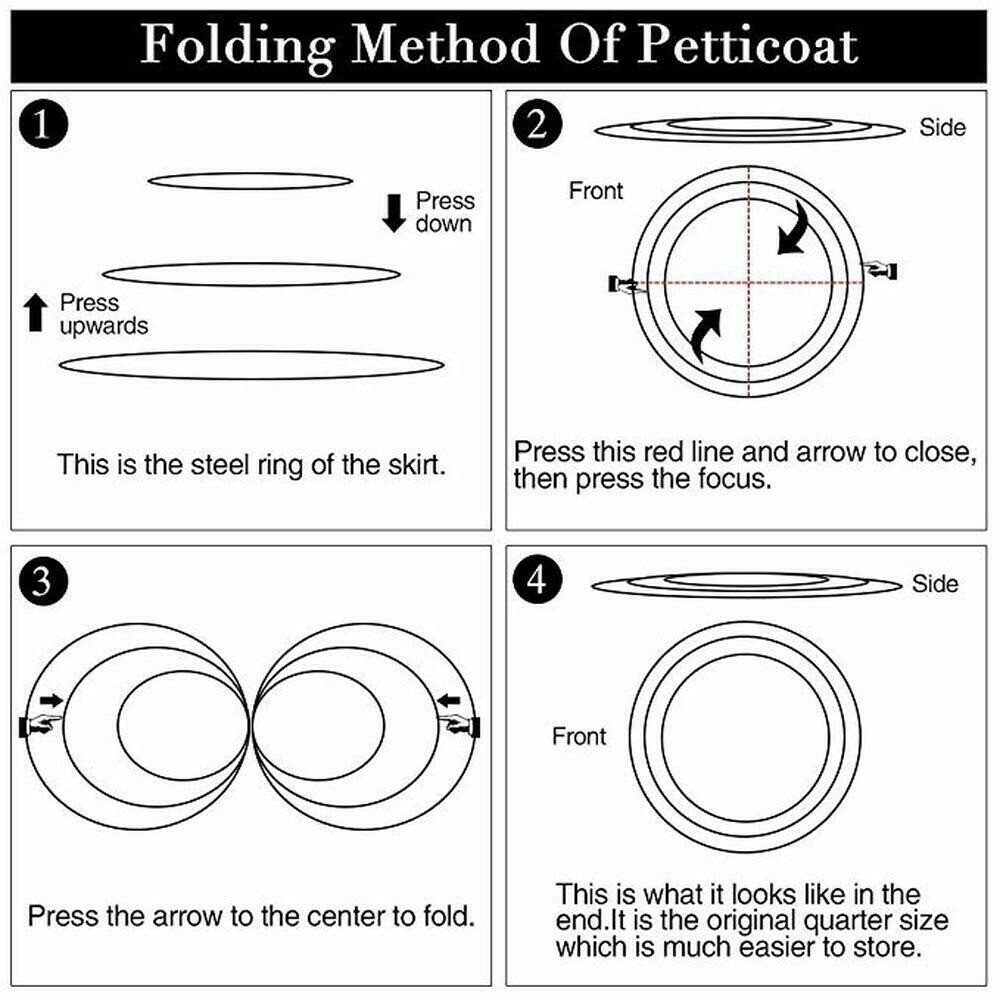 Folding Method Of Petticoat

1

Press down

Press upwards

This is the steel ring of the skirt.

2

Side

Front

Press this red line and arrow to close, then press the focus.

3

Press the arrow to the center to fold.

4

Side

Front

This is what it looks like in the end.It is the original quarter size which is much easier to store.