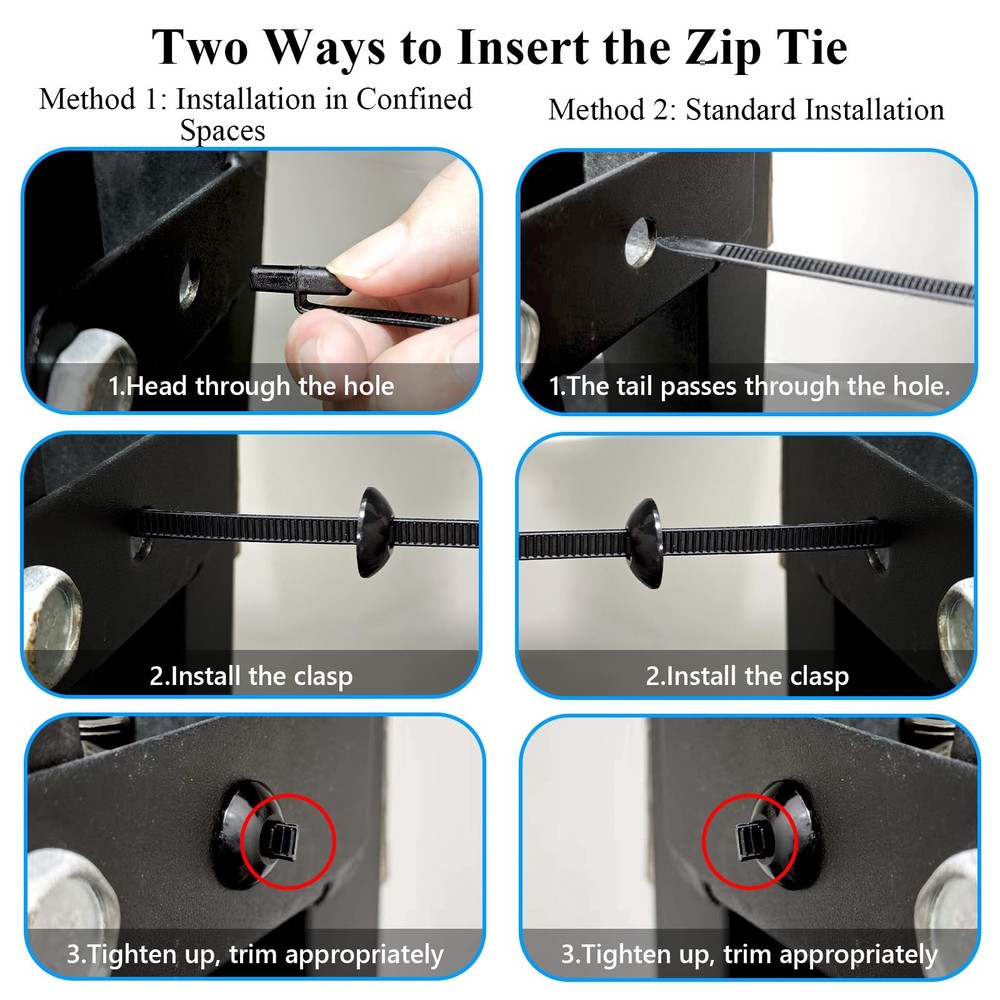 Two Ways to Insert the Zip Tie

Method 1: Installation in Confined Spaces

1.Head through the hole

2.Install the clasp

3.Tighten up, trim appropriately

Method 2: Standard Installation

1.The tail passes through the hole.

2.Install the clasp

3.Tighten up, trim appropriately