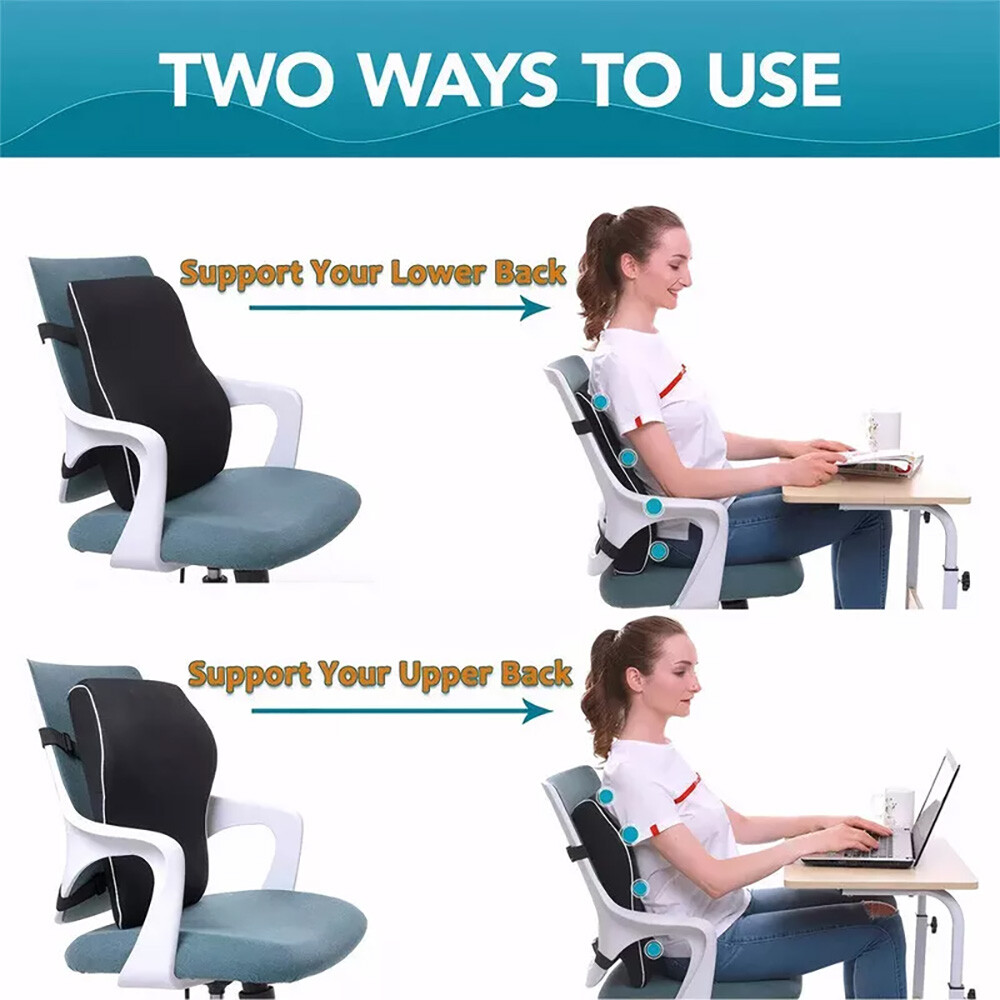 TWO WAYS TO USE

Support Your Lower Back

Support Your Upper Back