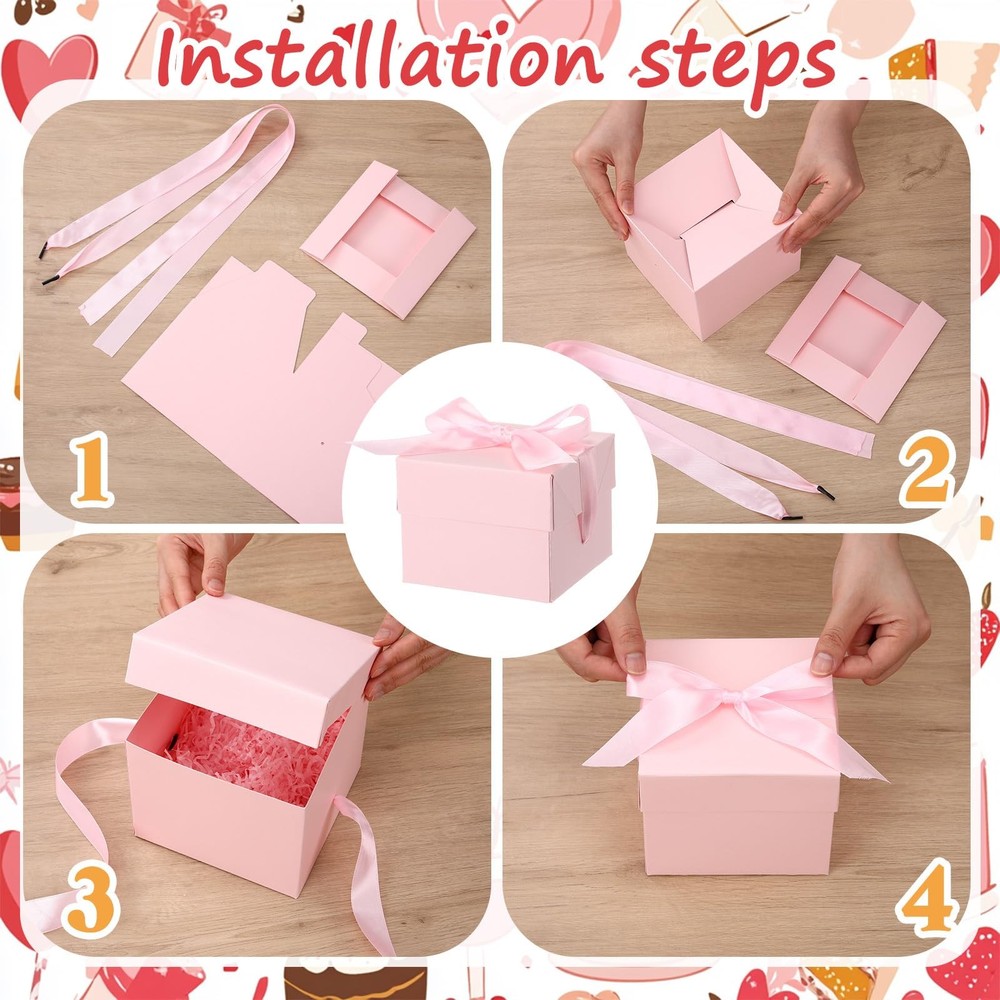 Installation steps

1

2

3

4