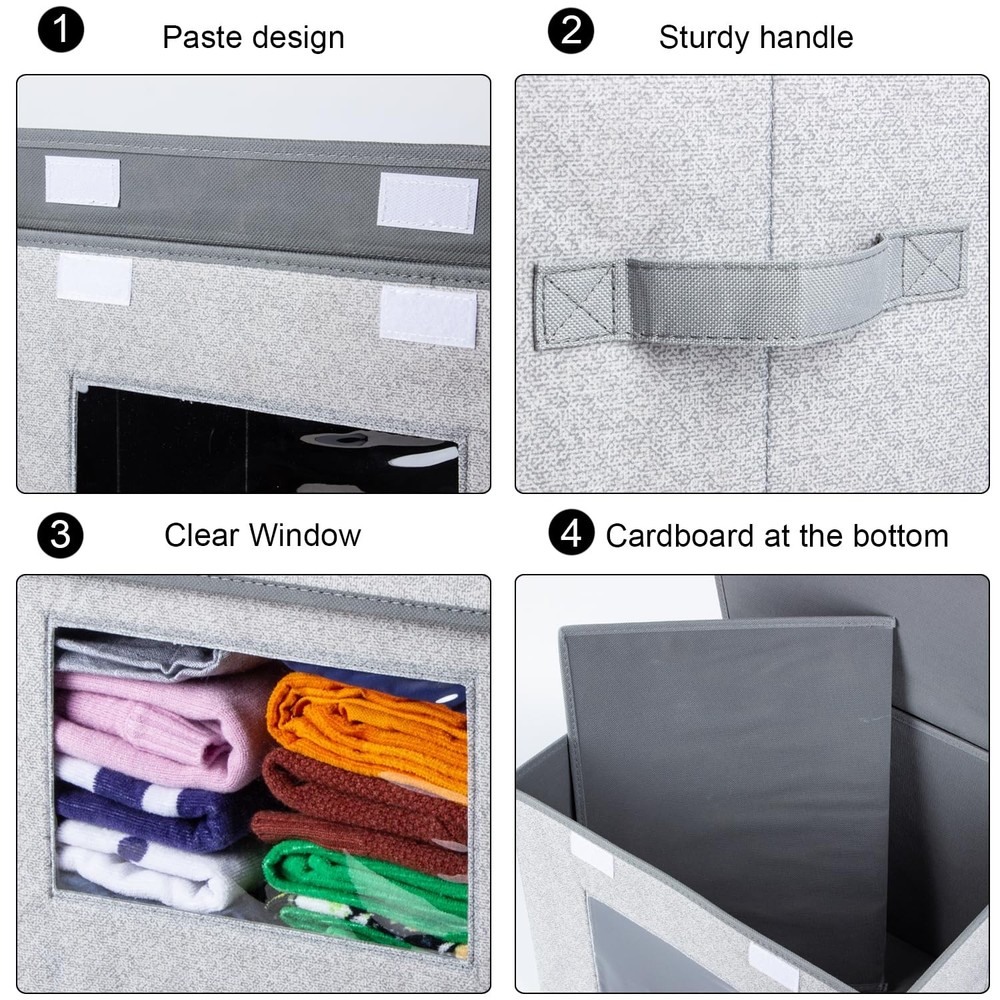 1 Paste design

2 Sturdy handle

3 Clear Window

4 Cardboard at the bottom