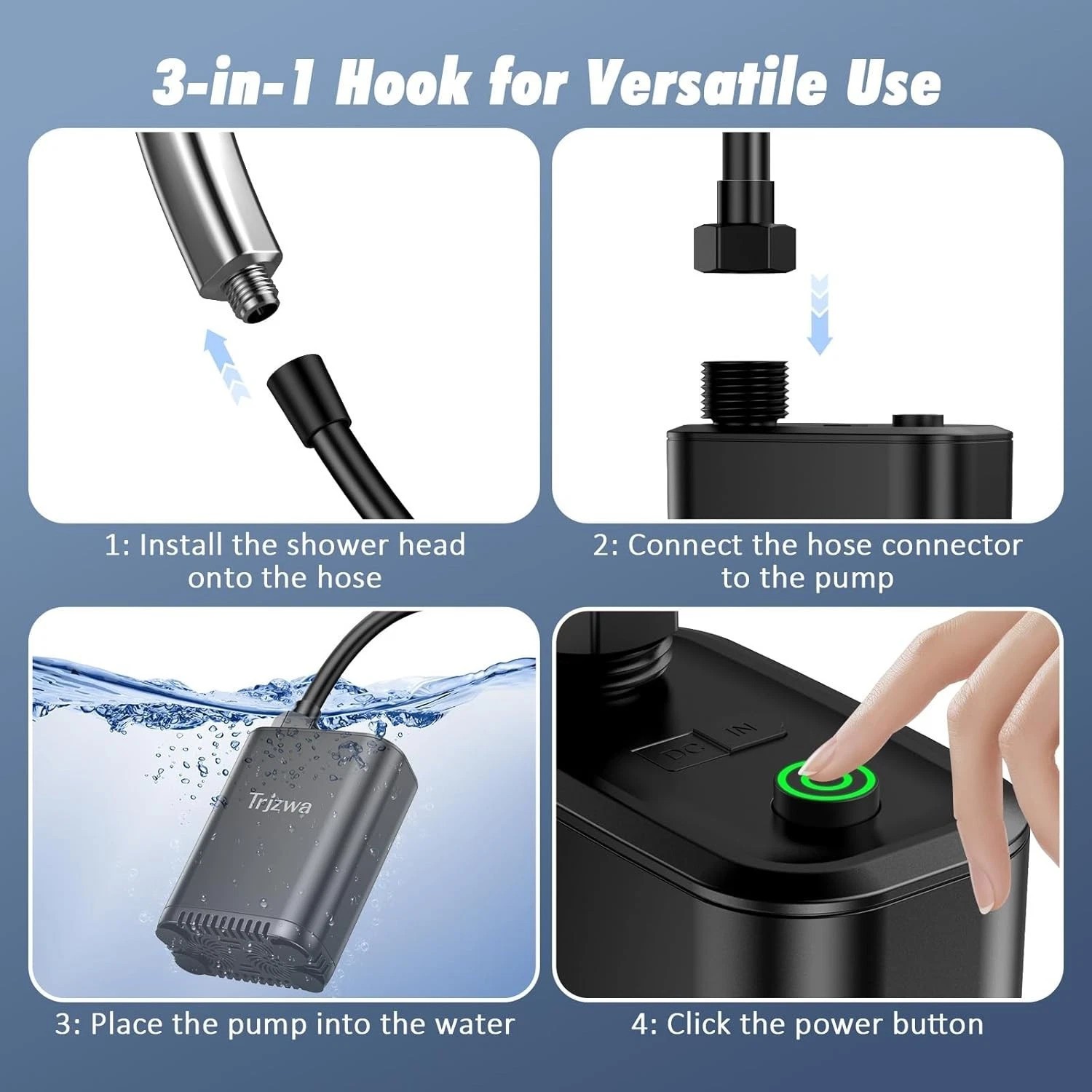 3-in-1 Hook for Versatile Use

1: Install the shower head onto the hose

2: Connect the hose connector to the pump

Trjzwa

3: Place the pump into the water

DC IN

4: Click the power button