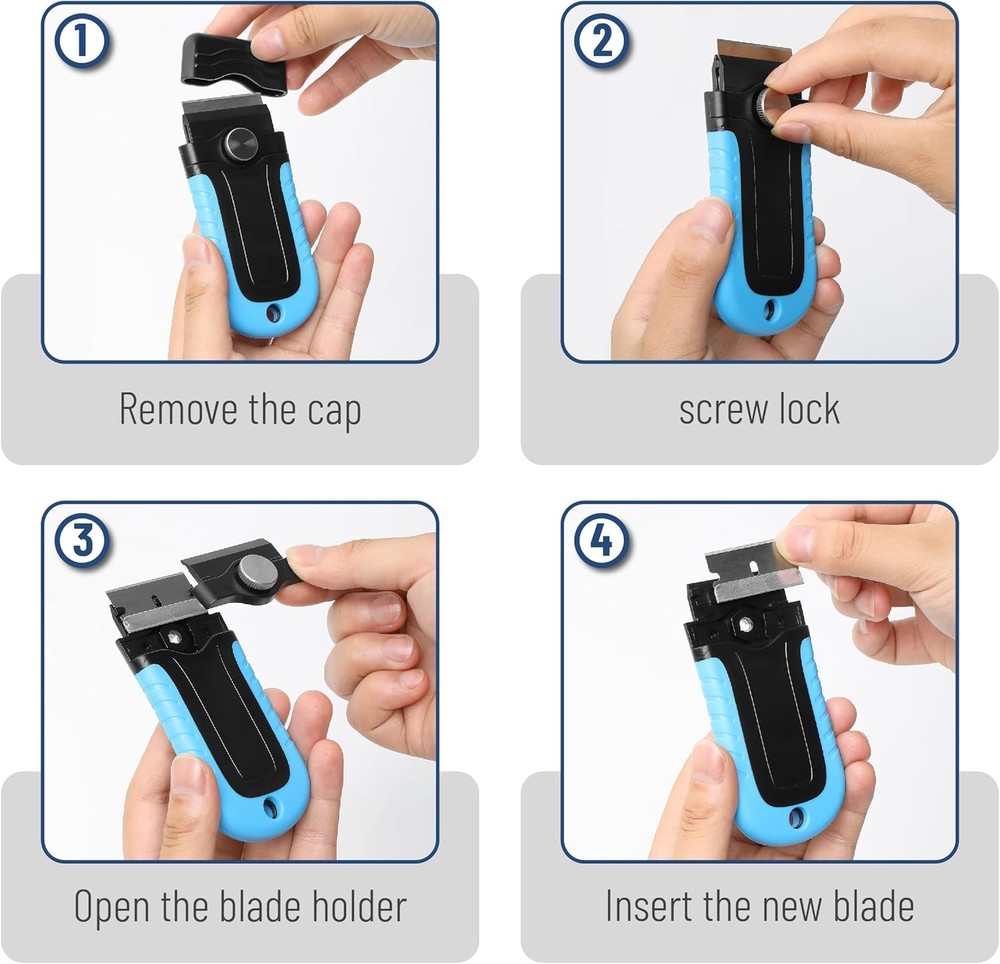 1
Remove the cap

2
screw lock

3
Open the blade holder

4
Insert the new blade