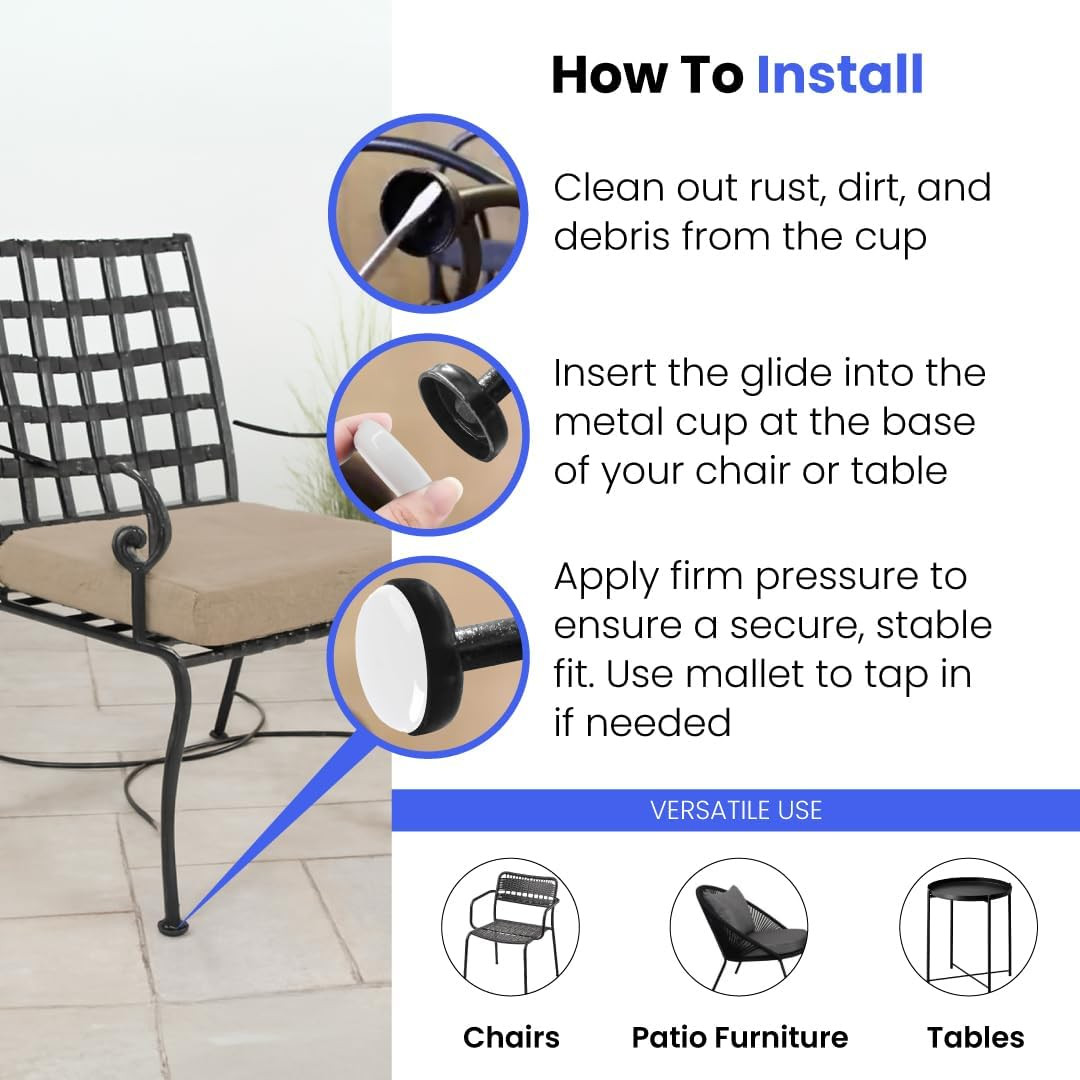 How To Install

Clean out rust, dirt, and debris from the cup

Insert the glide into the metal cup at the base of your chair or table

Apply firm pressure to ensure a secure, stable fit. Use mallet to tap in if needed

VERSATILE USE

Chairs

Patio Furniture

Tables