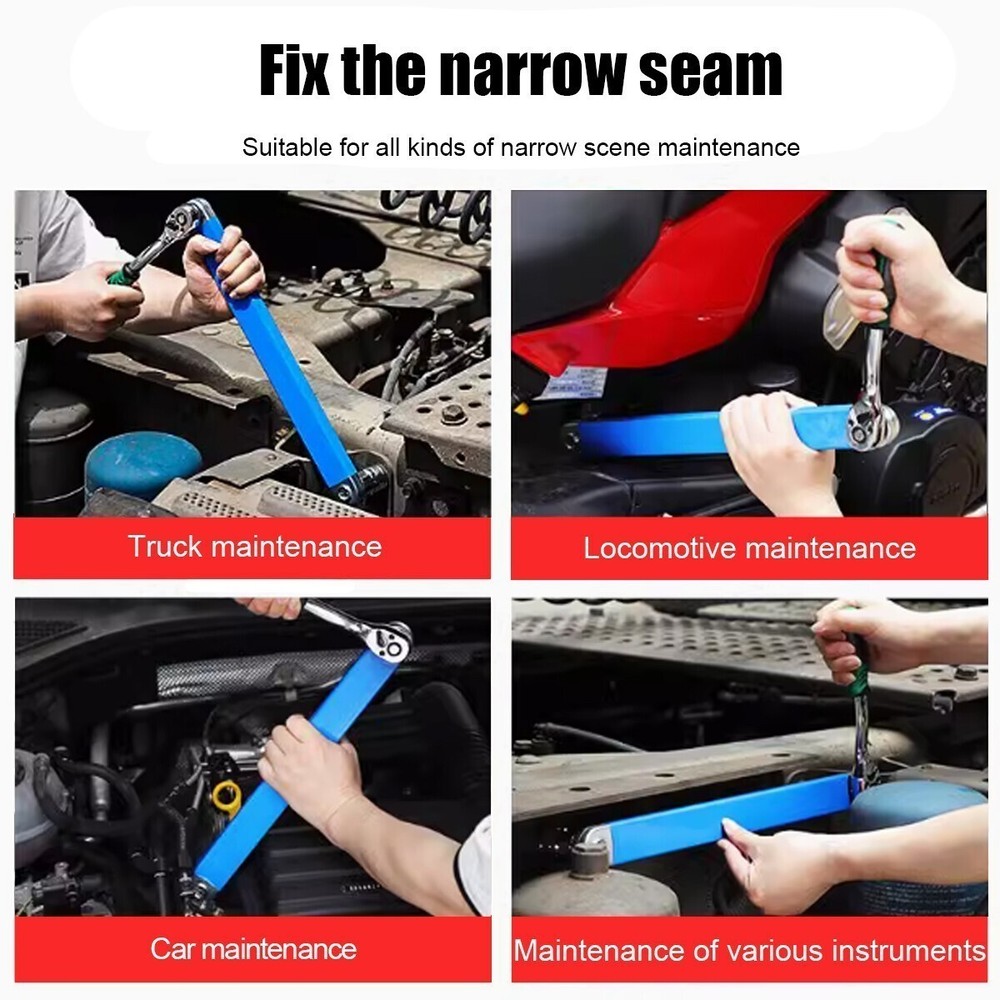 Fix the narrow seam

Suitable for all kinds of narrow scene maintenance

Truck maintenance

Locomotive maintenance

Car maintenance

Maintenance of various instruments